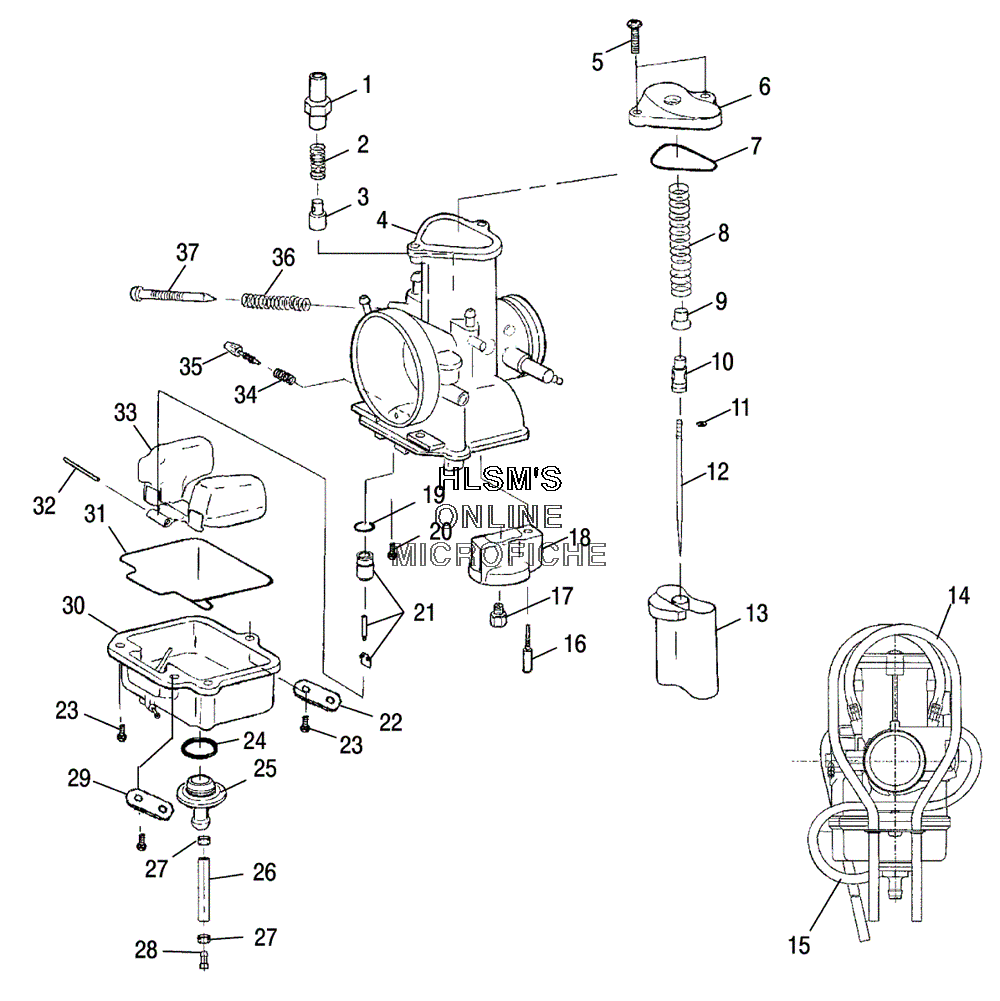 1
2
3
4
5
6
7
8
9
10
11
12
13
14
15
16
17
18
19
20
21
22
23
23
24
25
26
27
27
28
29
30
31
32
33
34
35
36
37
HLSM'S
ONLINE
MICROFICHE