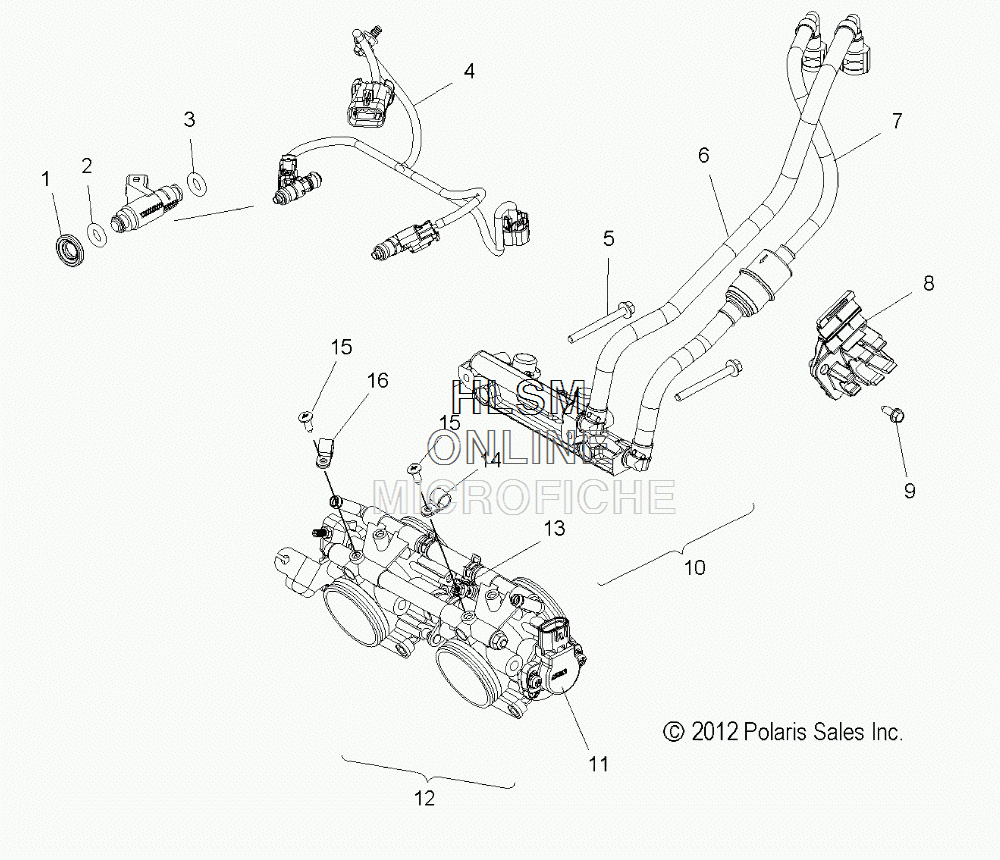 4
3
2
1
7
6
5
8
15
16
HLSM
ONLINE
MICROFICHE
15
14
9
13
10
11
12
© 2012 Polaris Sales Inc.