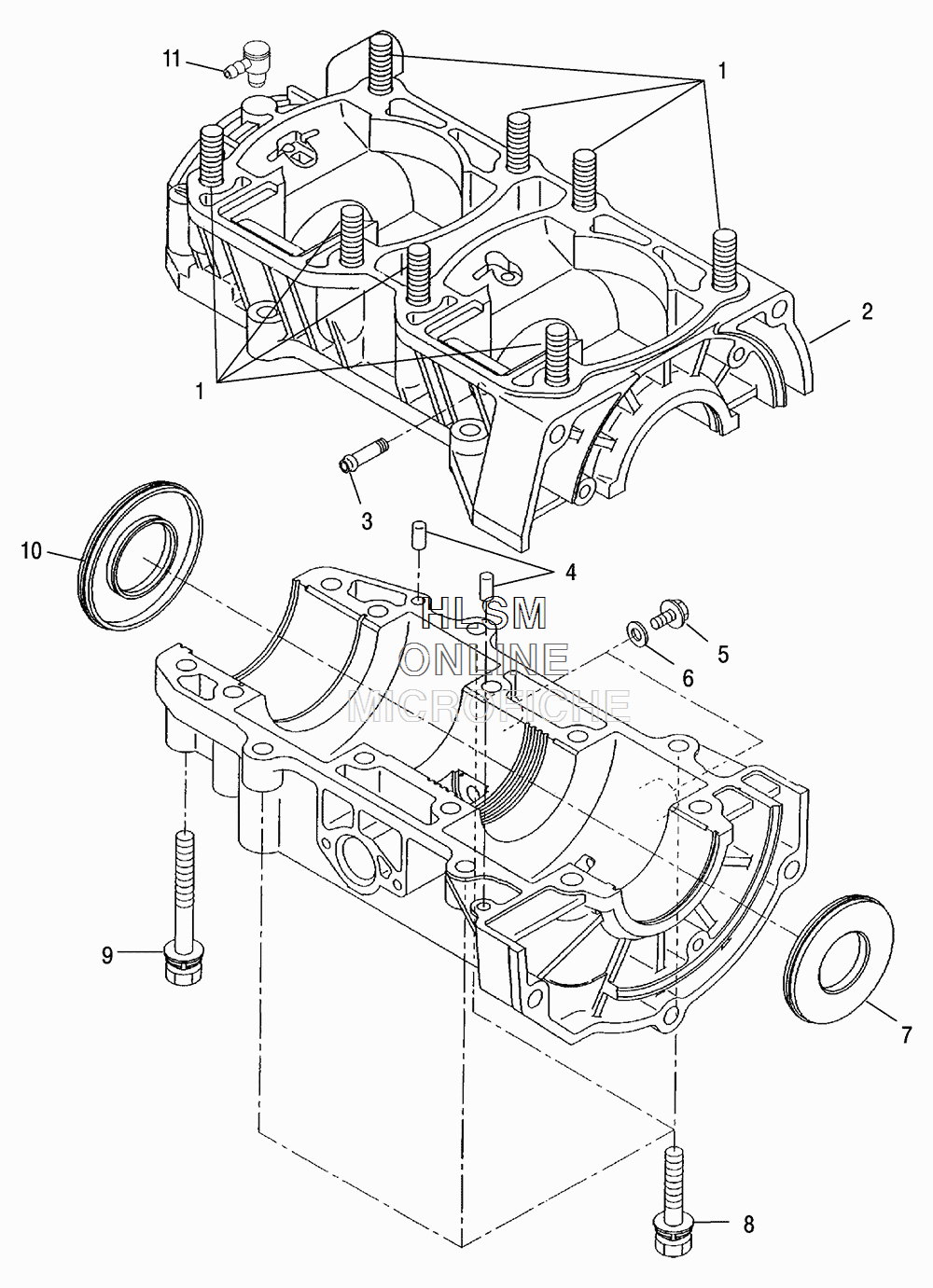 11
1
2
1
3
10
4
HLSM
ONLINE
MICROFICHE
5
6
9
7
8