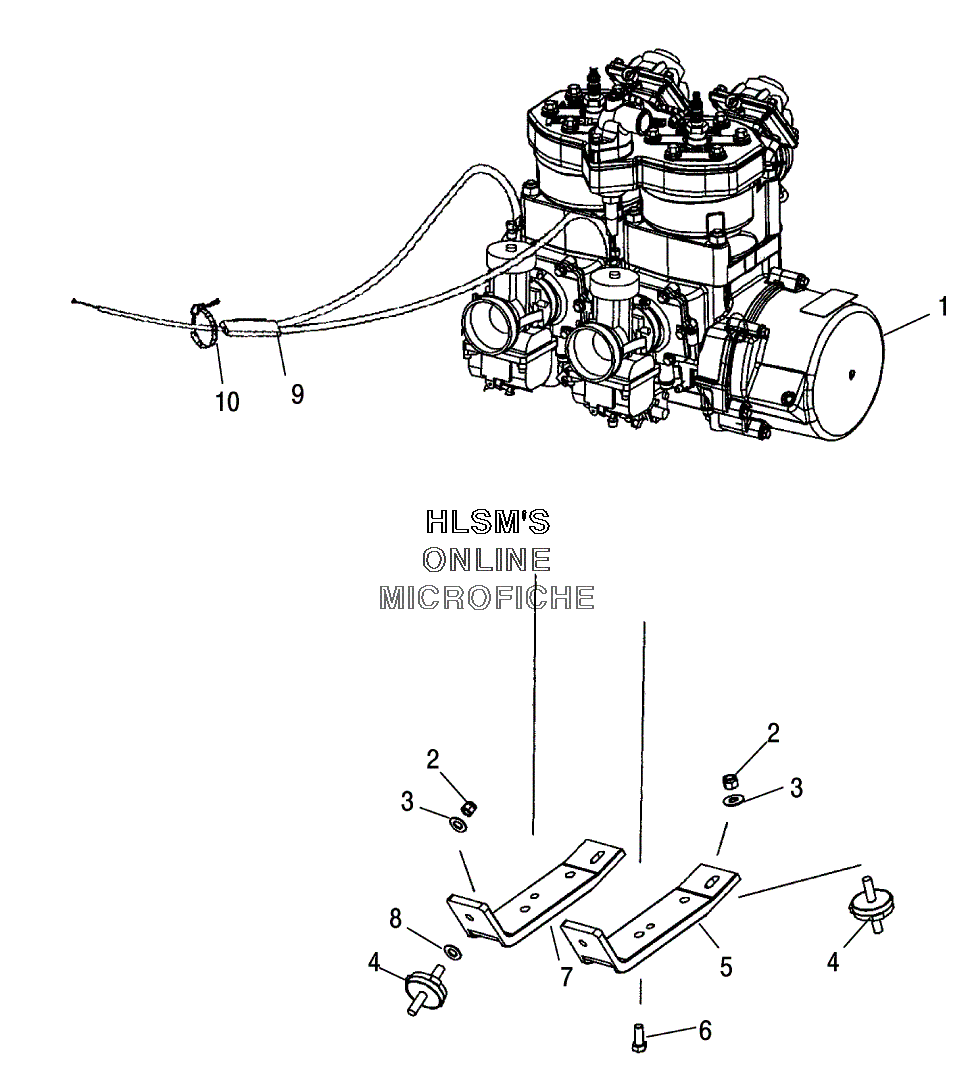 1
10
9
HLSM'S
ONLINE
MICROFICHE
2
3
2
3
8
4
7
5
4
6