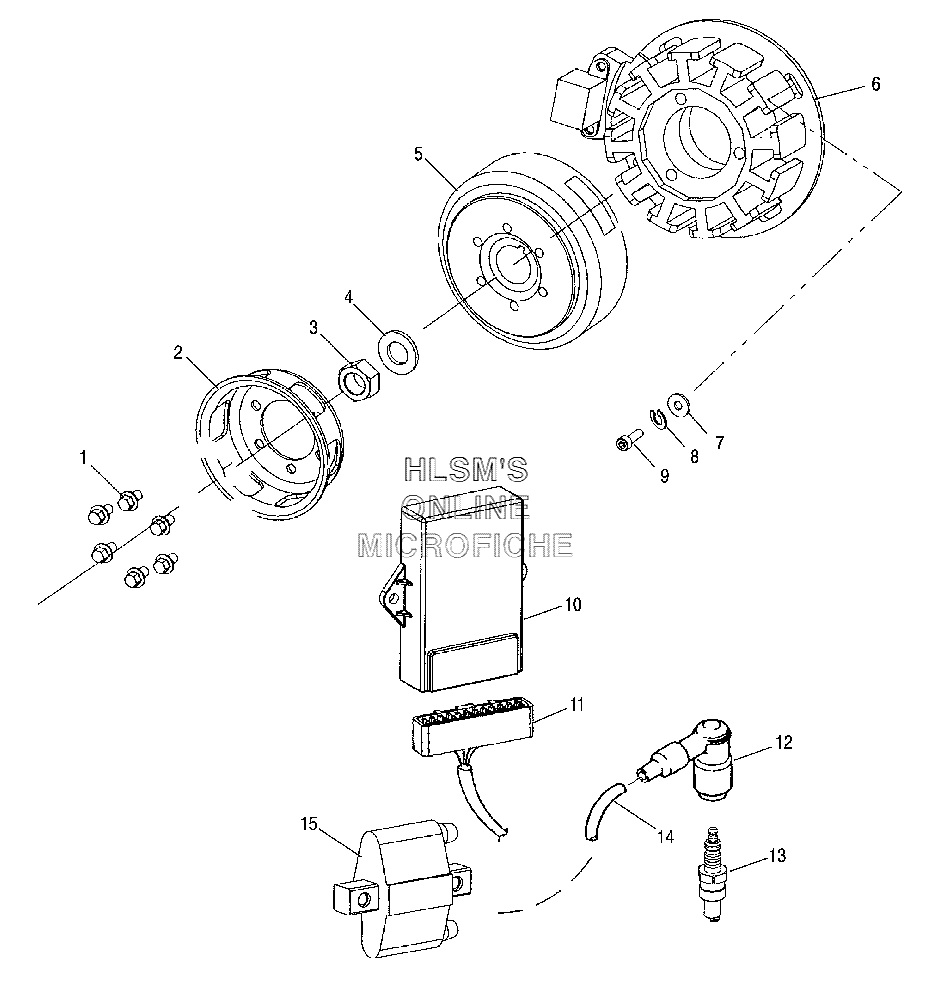 6
5
4
3
2
1
7
8
9
HLSM'S
ONLINE
MICROFICHE
10
11
12
14
13
15