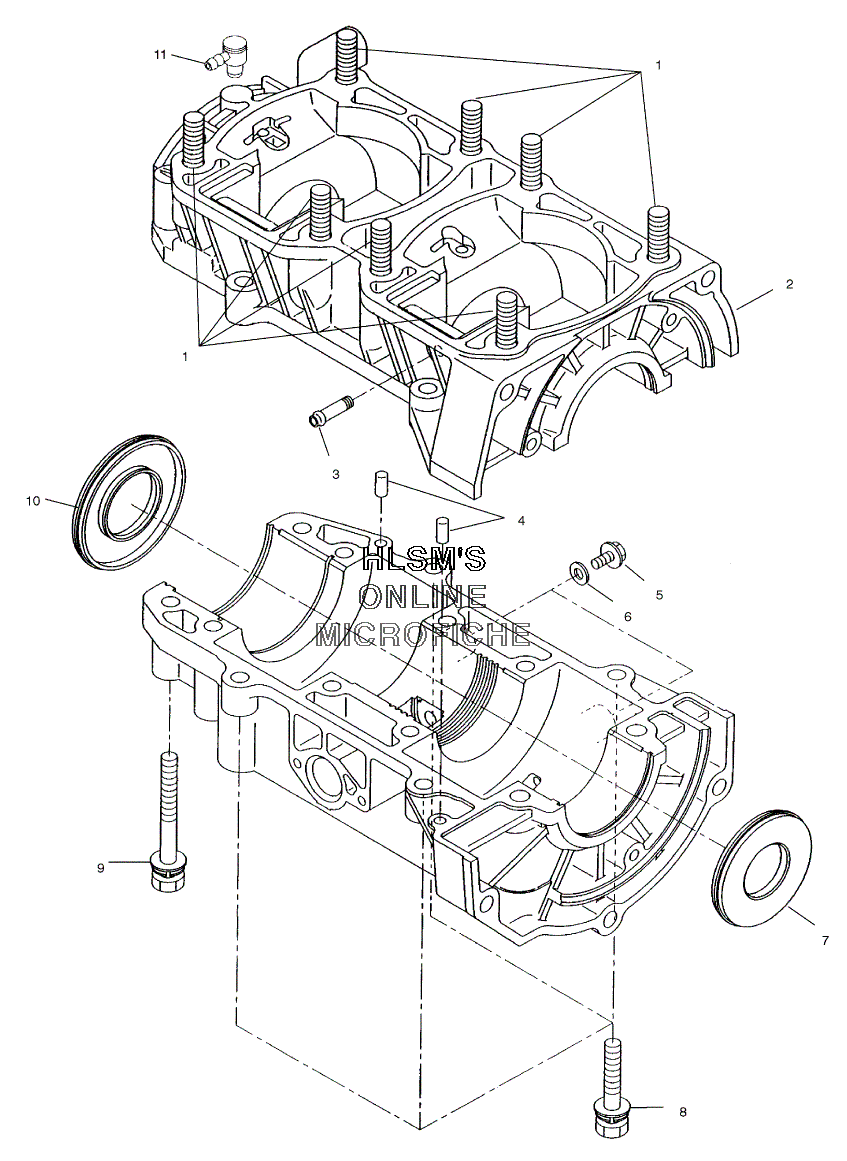 11
1
2
1
3
10
4
HLSM'S
ONLINE
MICROFICHE
5
6
9
7
8