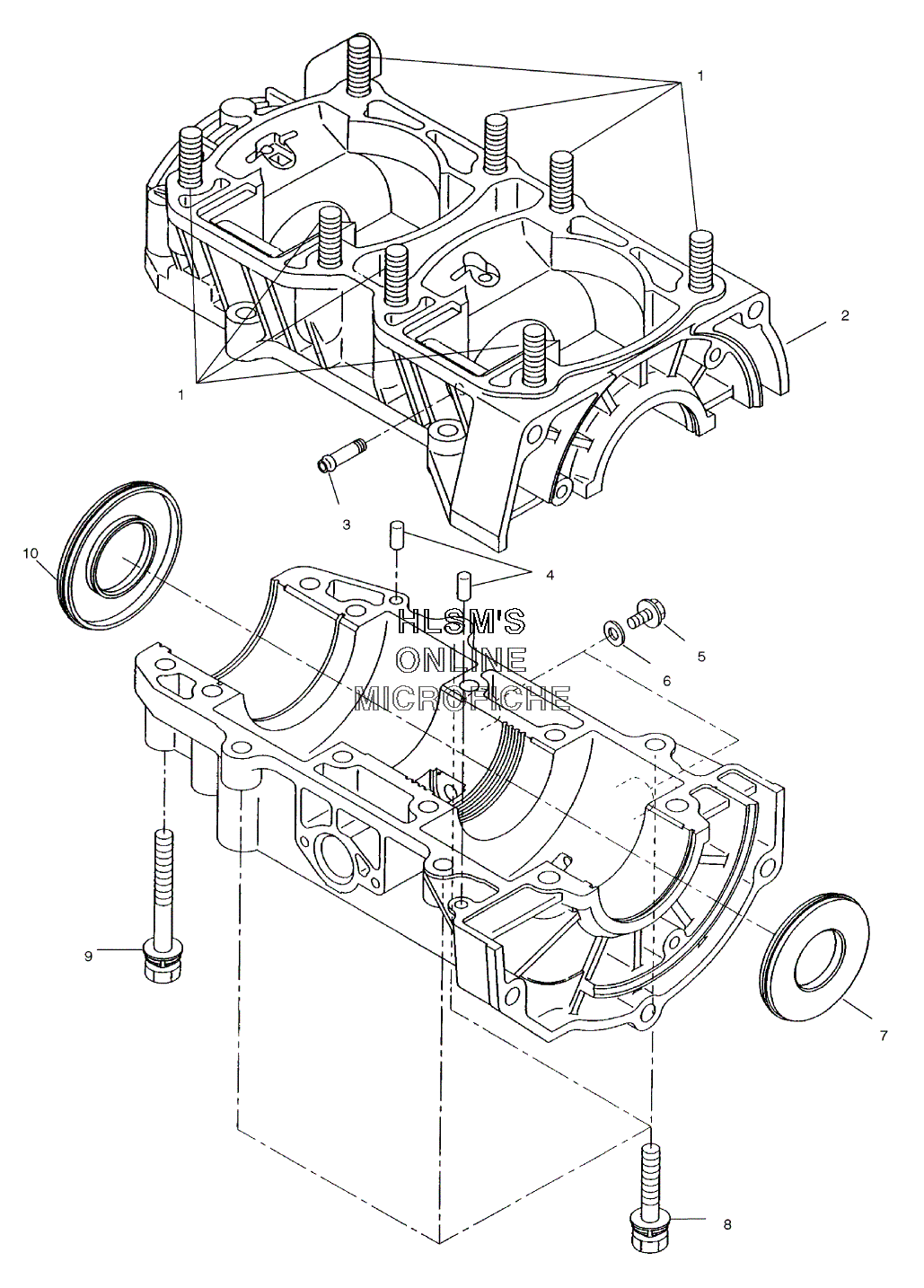 1
2
1
3
10
4
HLSM'S
ONLINE
MICROFICHE
5
6
9
7
8