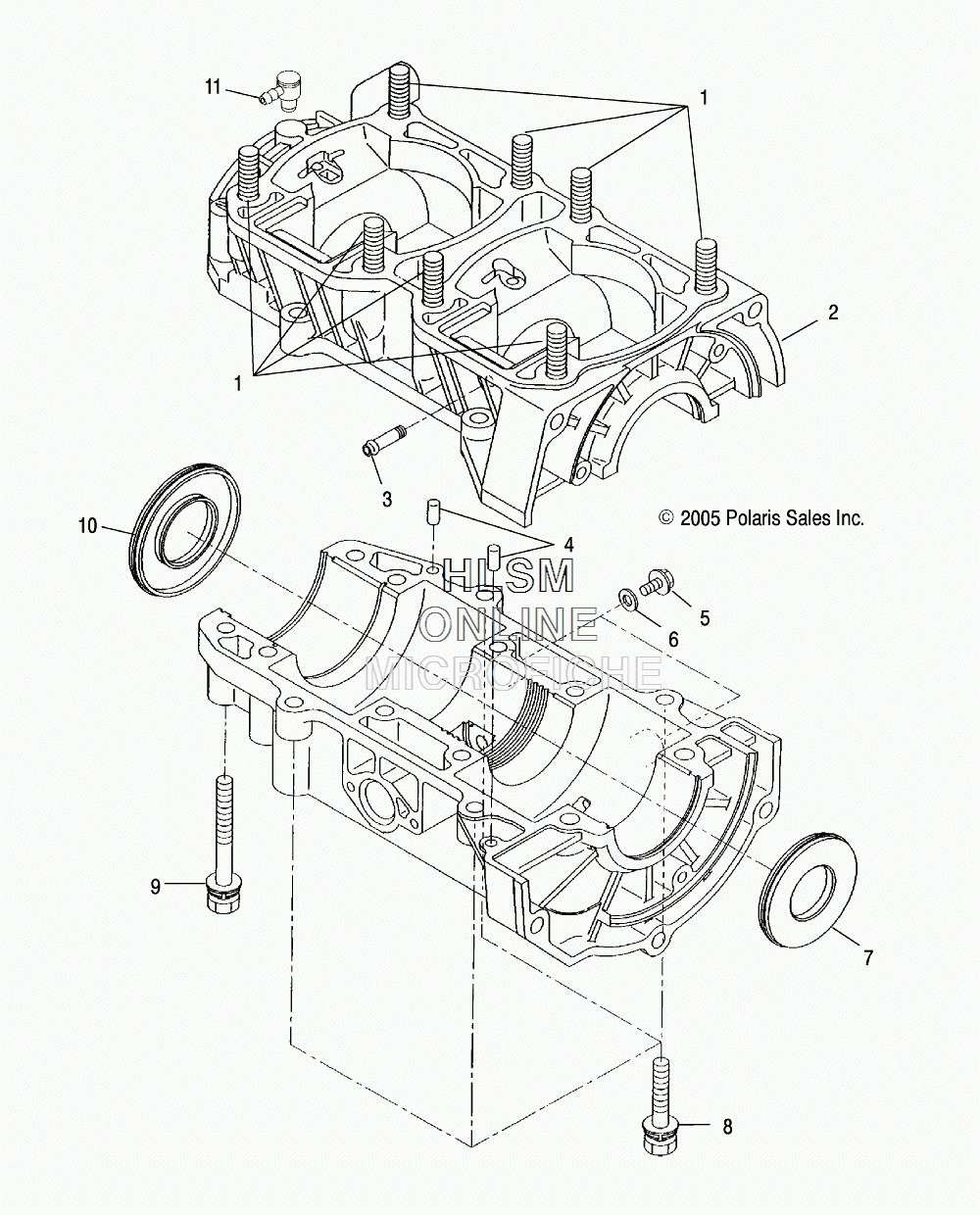 11

1

2

1

3

© 2005 Polaris Sales Inc.

10

4

HLSM
ONLINE
MICROFICHE

5

6

9

7

8