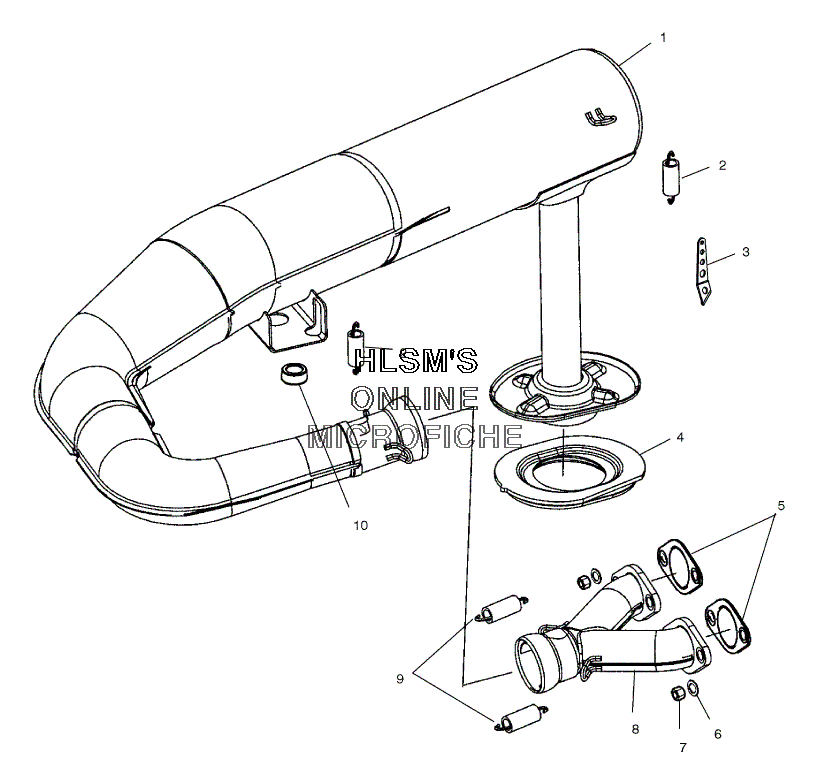 1
2
3
HLSM'S
ONLINE
MICROFICHE
4
10
5
9
8
7
6