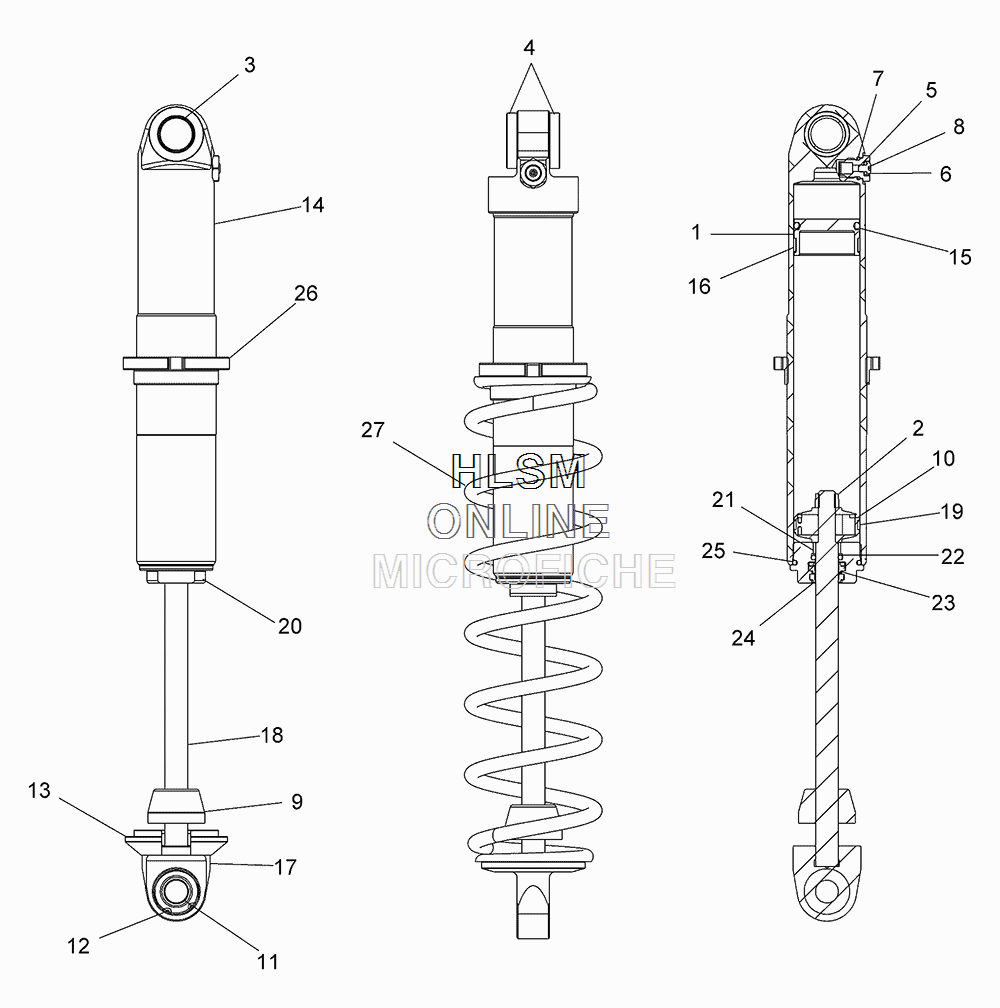 3
14
26
20
18
13
9
17
12
11
4
27
HLSM
ONLINE
MICROFICHE
7
5
8
6
1
15
16
2
10
21
19
25
22
23
24