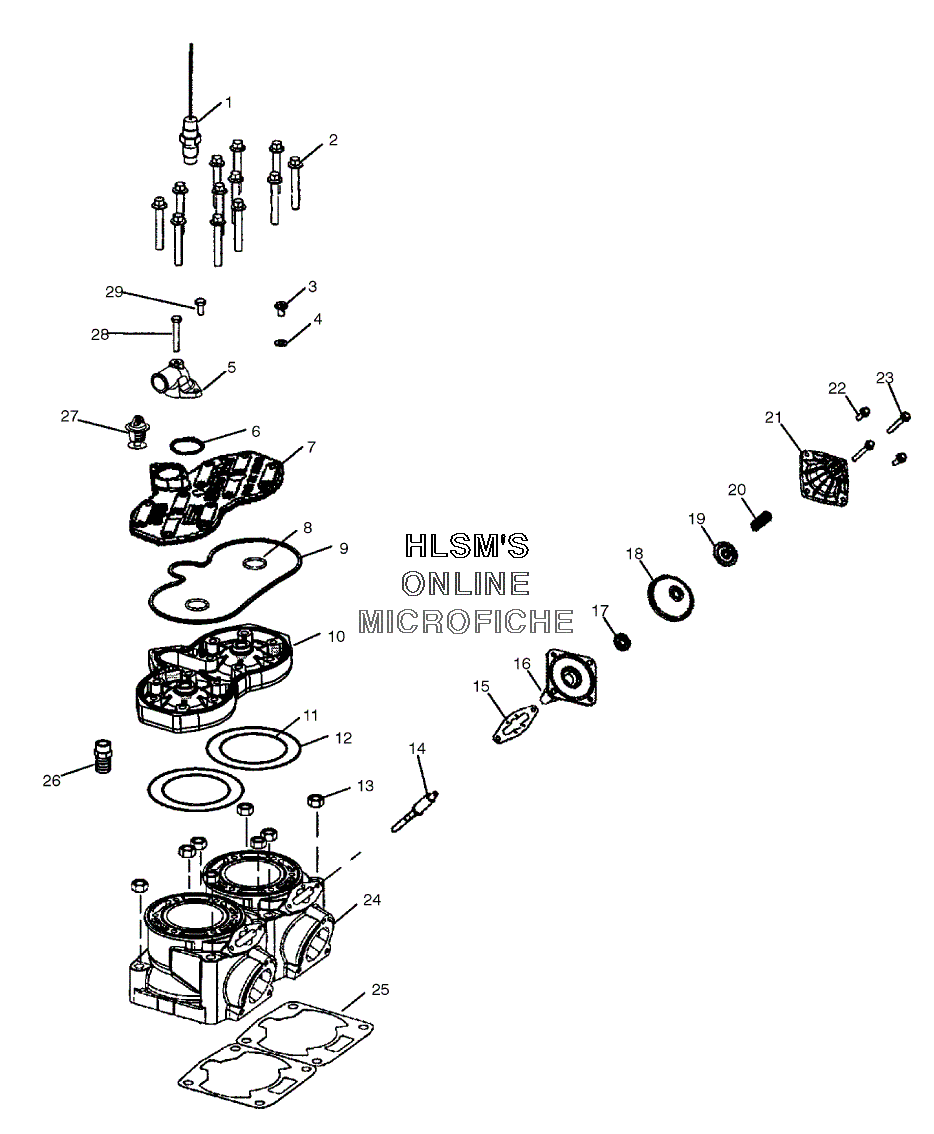 1
2
29
3
28
4
5
27
6
7
8
9
HLSM'S
ONLINE
MICROFICHE
10
11
12
26
13
14
15
16
17
18
19
20
21
22
23
24
25