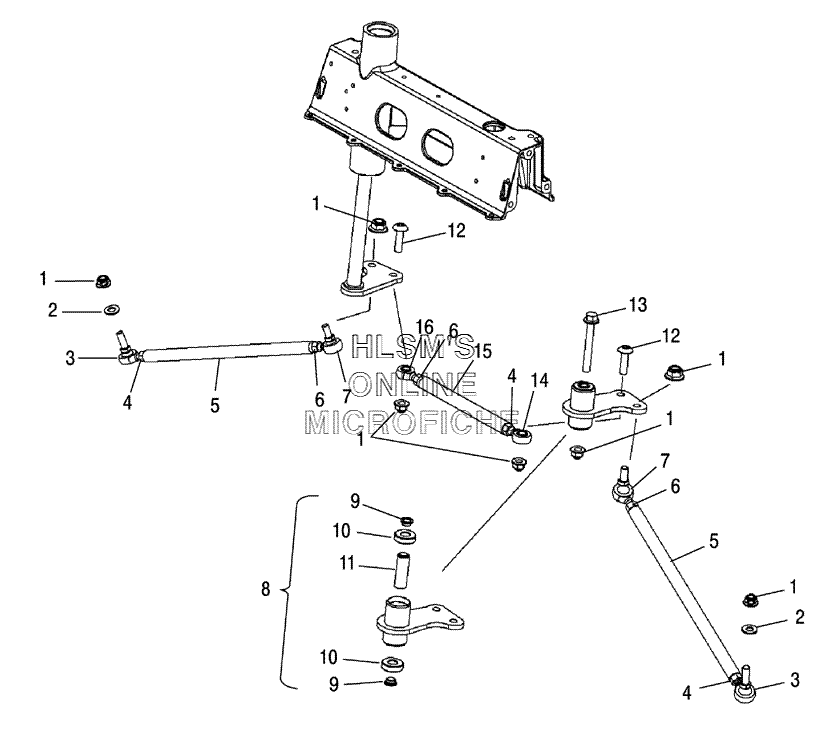 1
12
1
2
3
4
5
6
7
16
6
15
HLSM'S
ONLINE
MICROFICHE
4
14
13
12
1
1
1
7
6
5
9
10
11
8
10
9
1
2
4
3