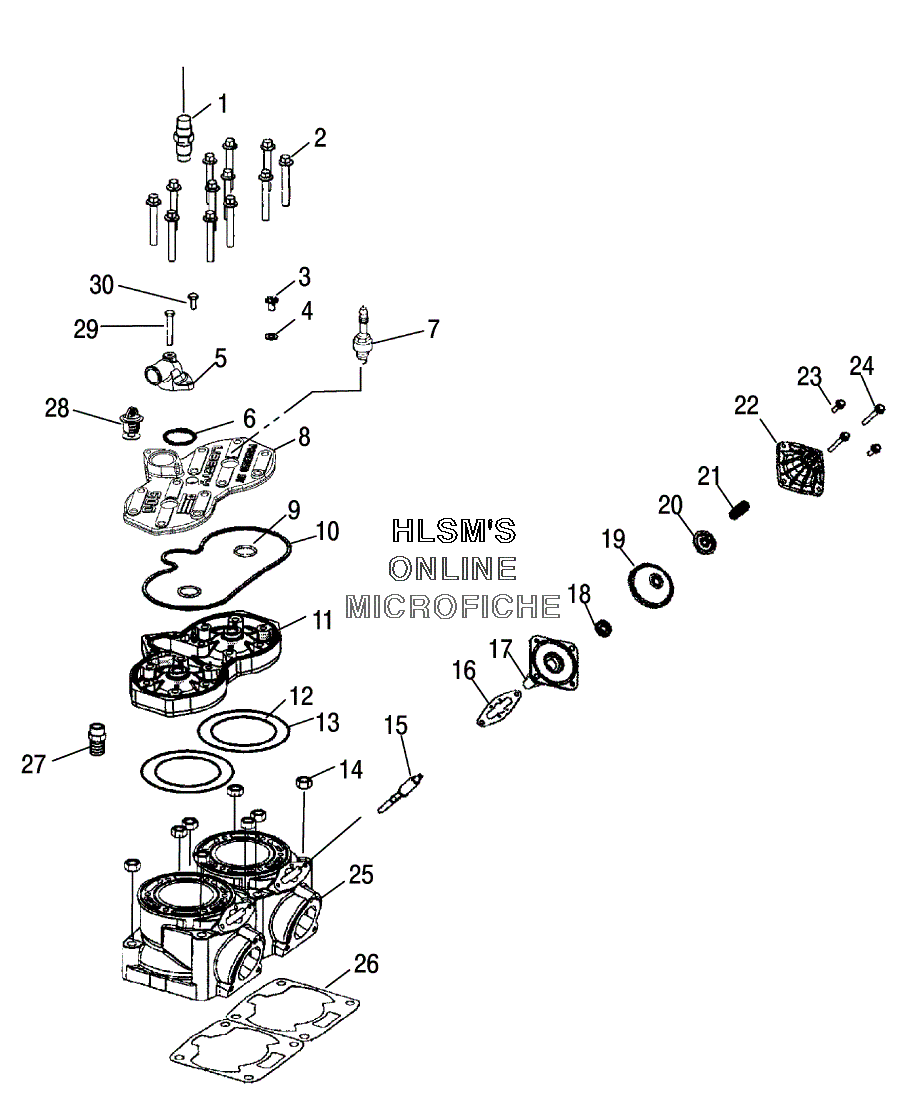 1
2
30
3
29
4
7
5
28
6
8
23
24
22
21
9
10
HLSM'S
ONLINE
MICROFICHE
20
19
18
11
17
16
12
13
15
27
14
25
26