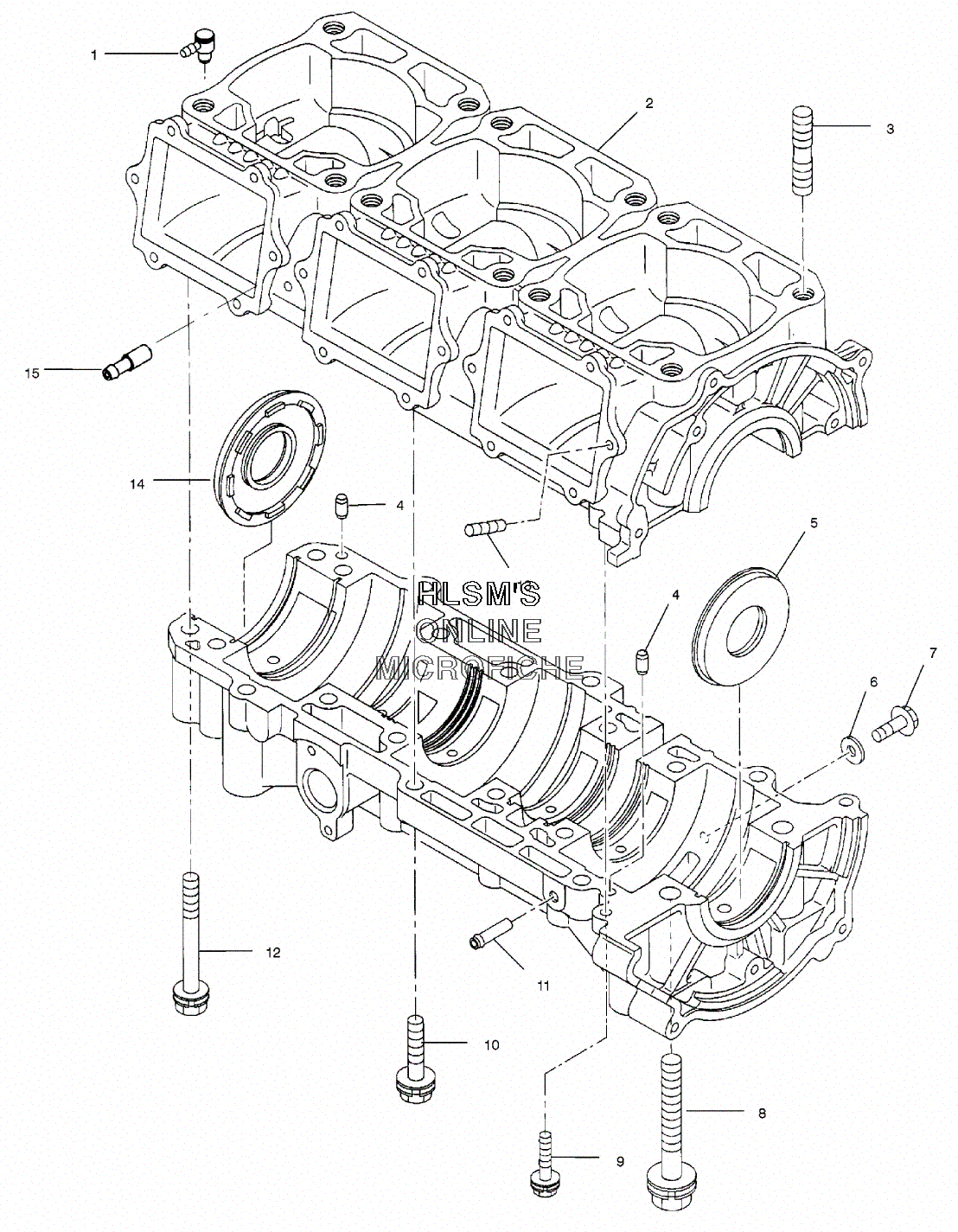 1
2
3
15
14
4
HLSM'S
ONLINE
MICROFICHE
5
4
7
6
12
11
10
8
9