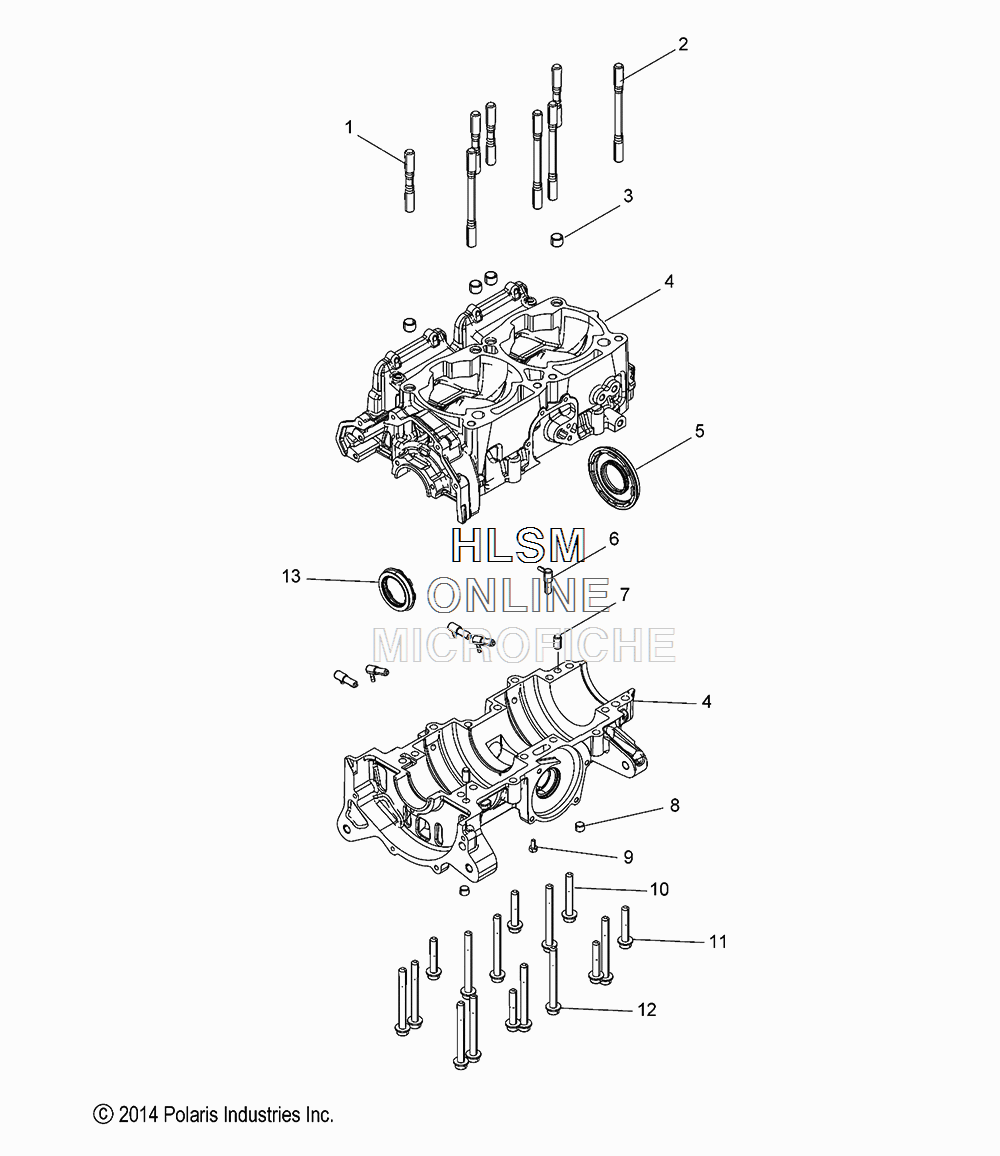 2
1
3
4
5
HLSM
ONLINE
MICROFICHE
6
13
7
4
8
9
10
11
12
© 2014 Polaris Industries Inc.