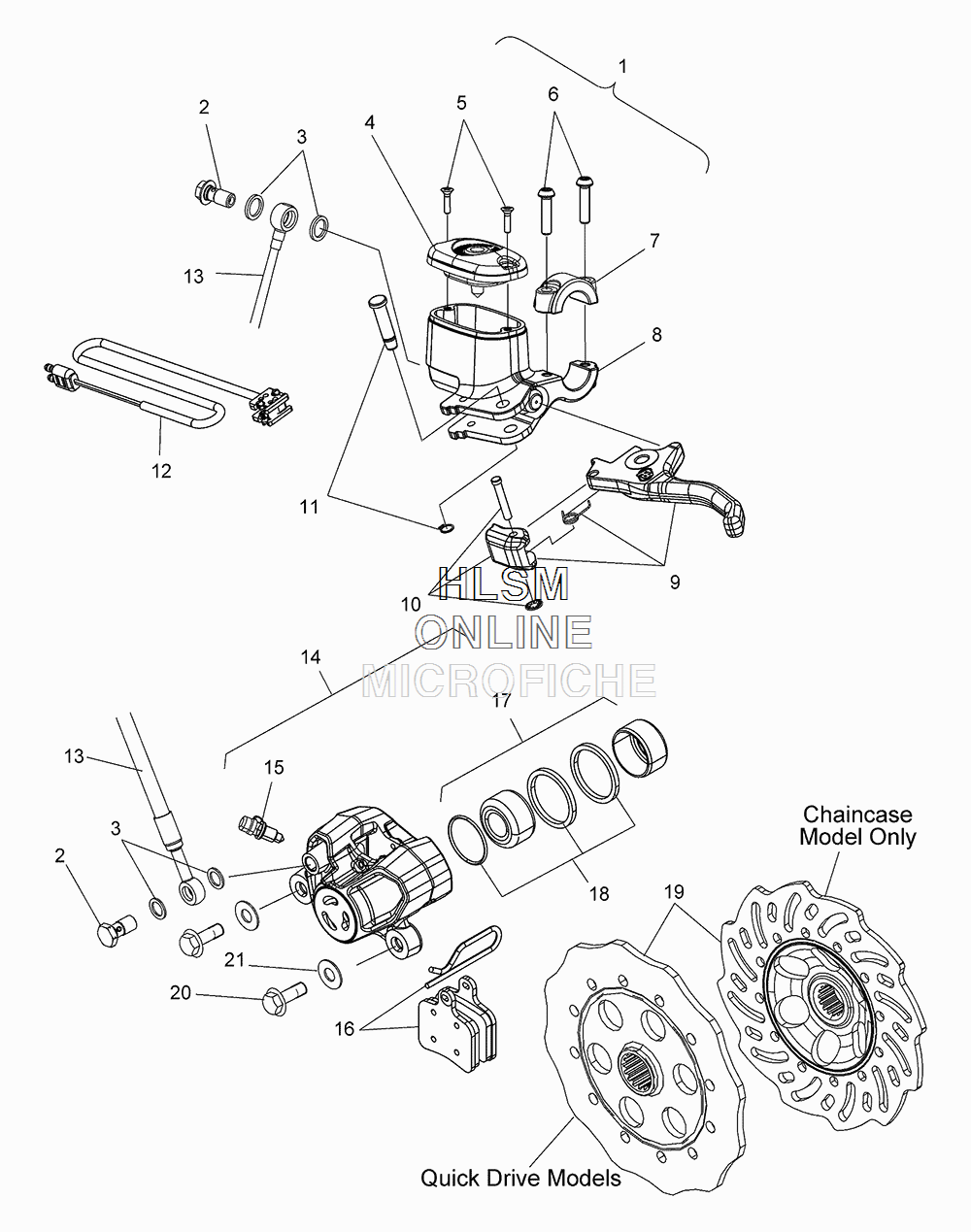 1
2
3
4
5
6
7
8
13
12
11
9
10
HLSM
ONLINE
MICROFICHE
14
17
13
15
3
2
18
Chaincase
Model Only
19
21
20
16
Quick Drive Models