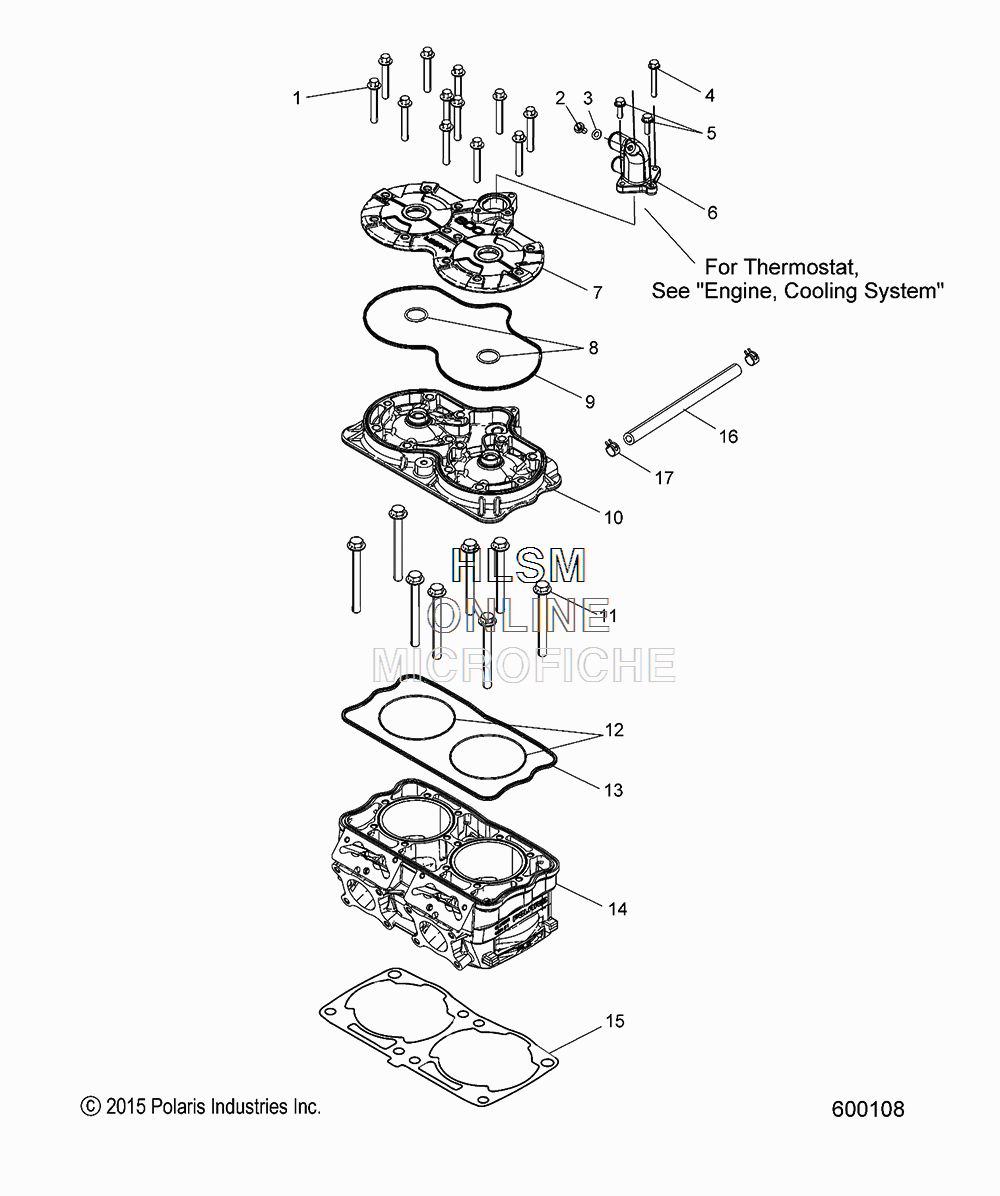 1

2

3

4

5

6

For Thermostat,
See "Engine, Cooling System"

7

8

9

16

17

10

HLSM
ONLINE
MICROFICHE

11

12

13

14

15

© 2015 Polaris Industries Inc.

600108