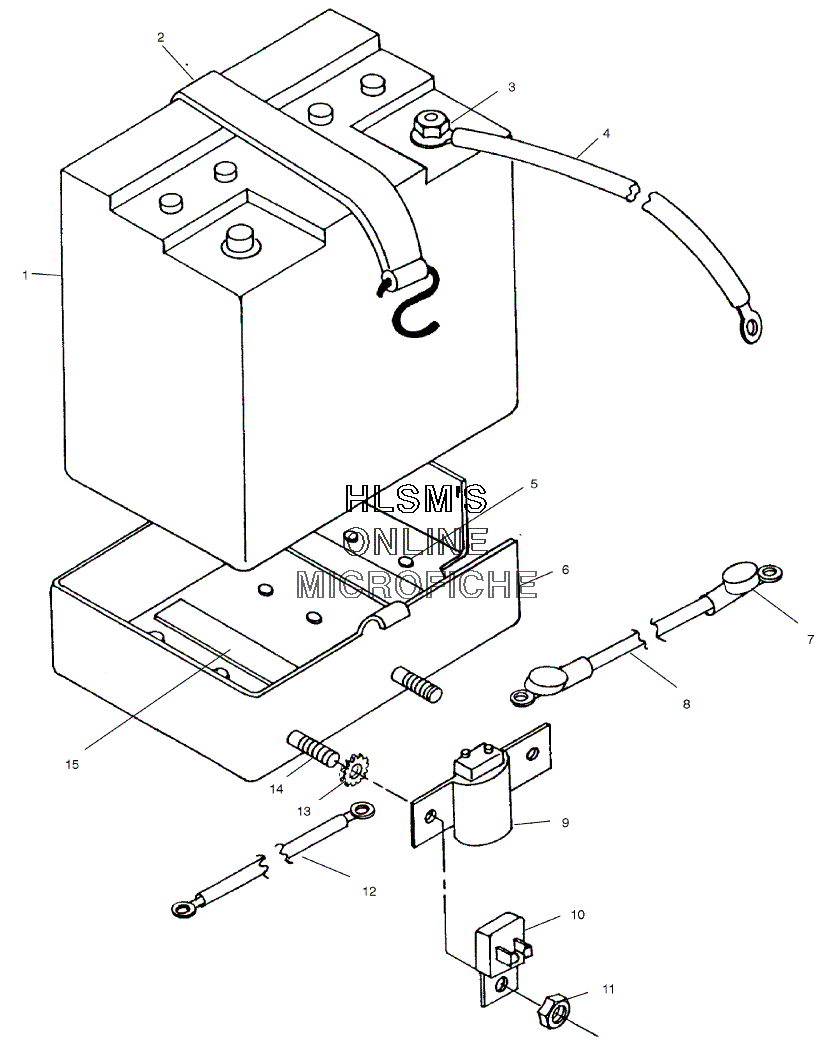 2

3

4

1

HLSM'S
ONLINE
MICROFICHE

5

6

7

8

15

14

13

9

12

10

11