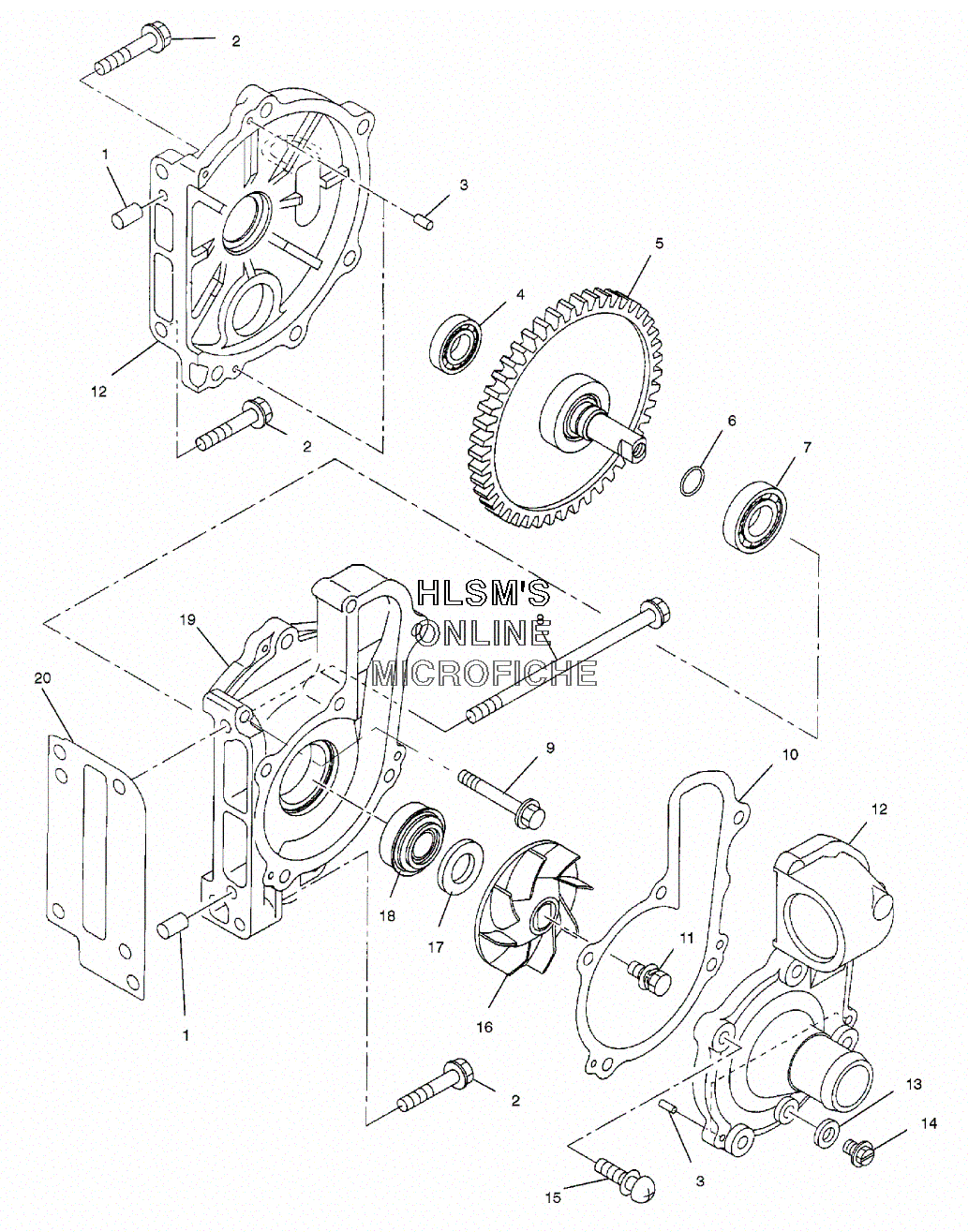 2
1
3
5
4
12
2
6
7
HLSM'S
ONLINE
MICROFICHE
8
19
20
9
10
12
18
17
11
16
1
2
13
14
3
15