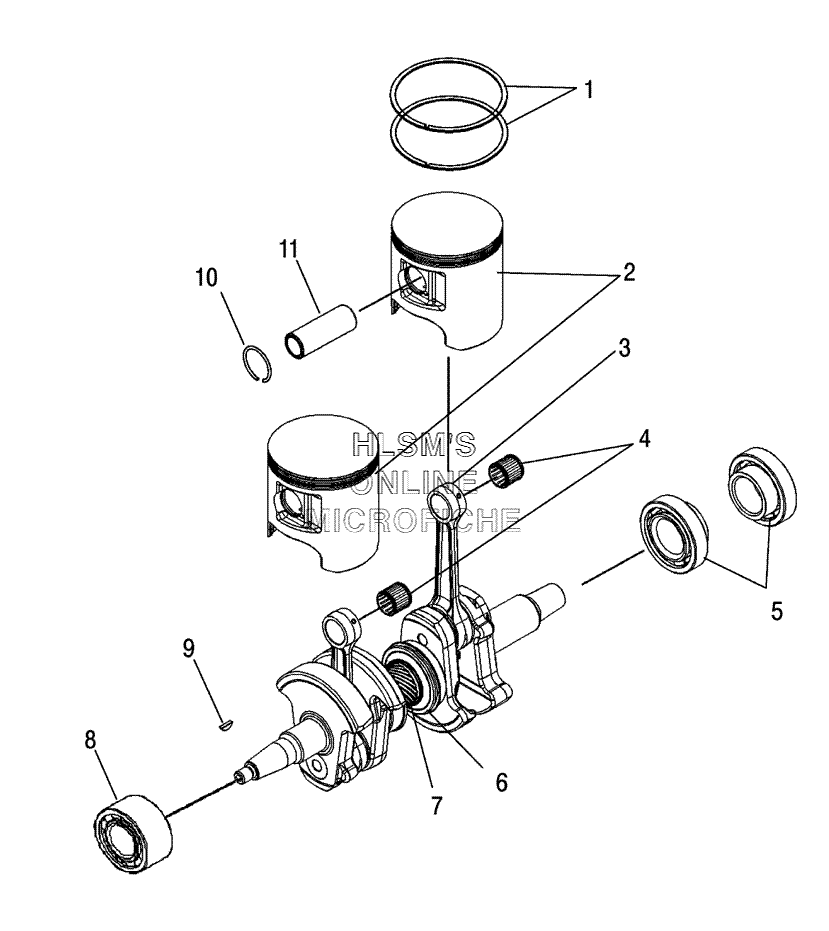 1

11

10

2

3

HLSM'S
ONLINE
MICROFICHE

4

5

9

8

7

6