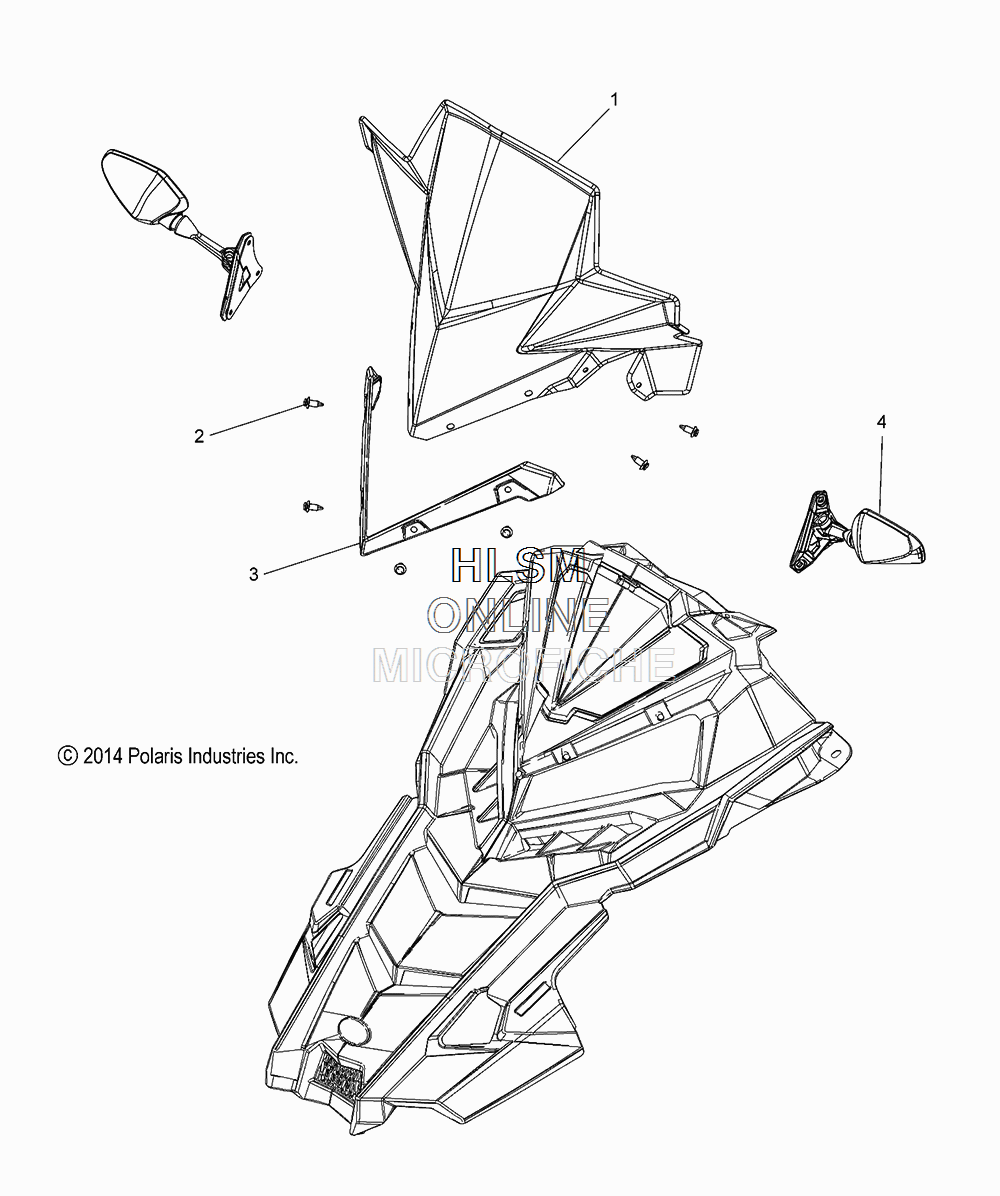 1

2

4

3

HLSM
ONLINE
MICROFICHE

© 2014 Polaris Industries Inc.