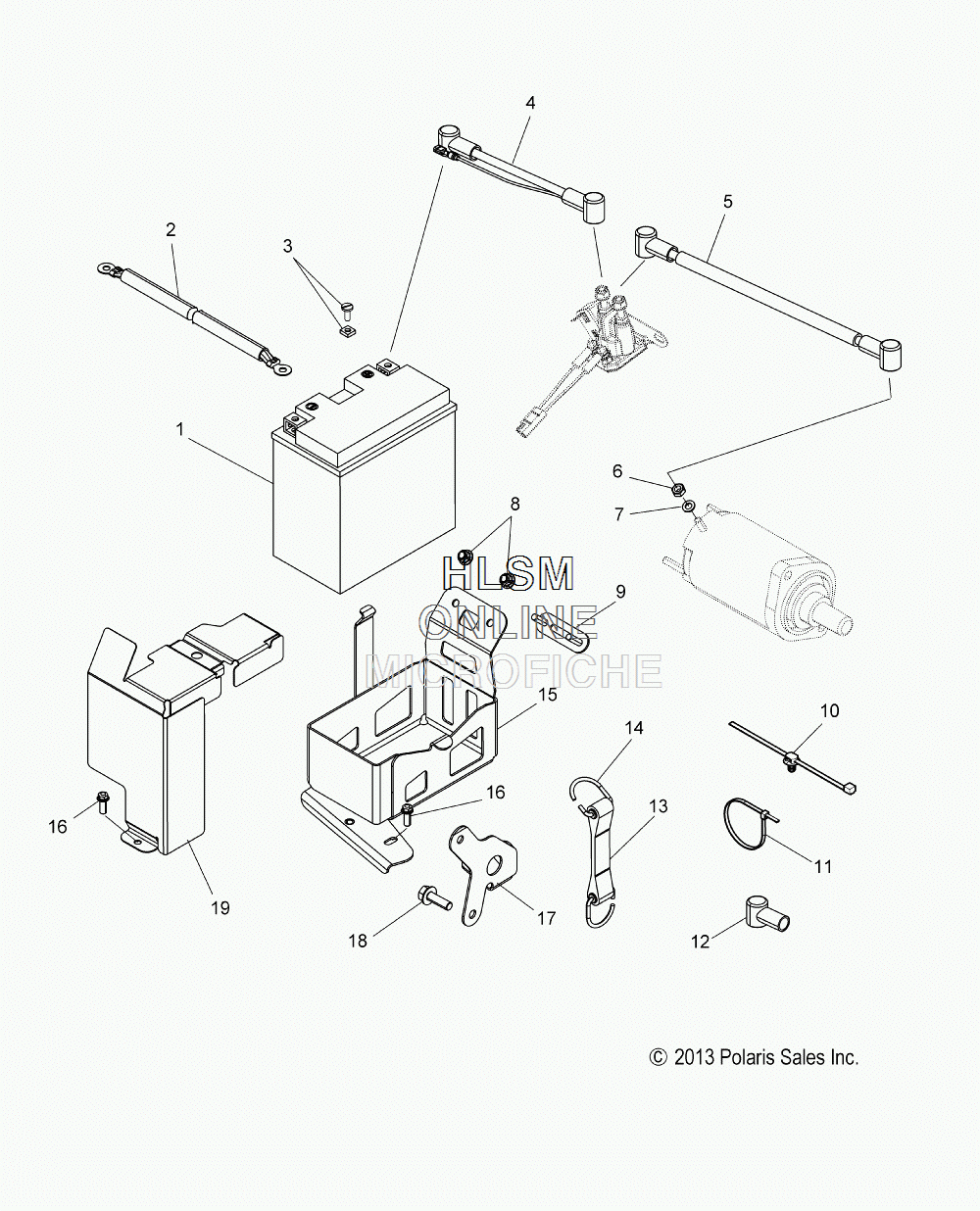 4
5
2
3
1
6
7
8
HLSM
ONLINE
MICROFICHE
9
15
10
14
13
16
16
11
19
17
18
12
© 2013 Polaris Sales Inc.