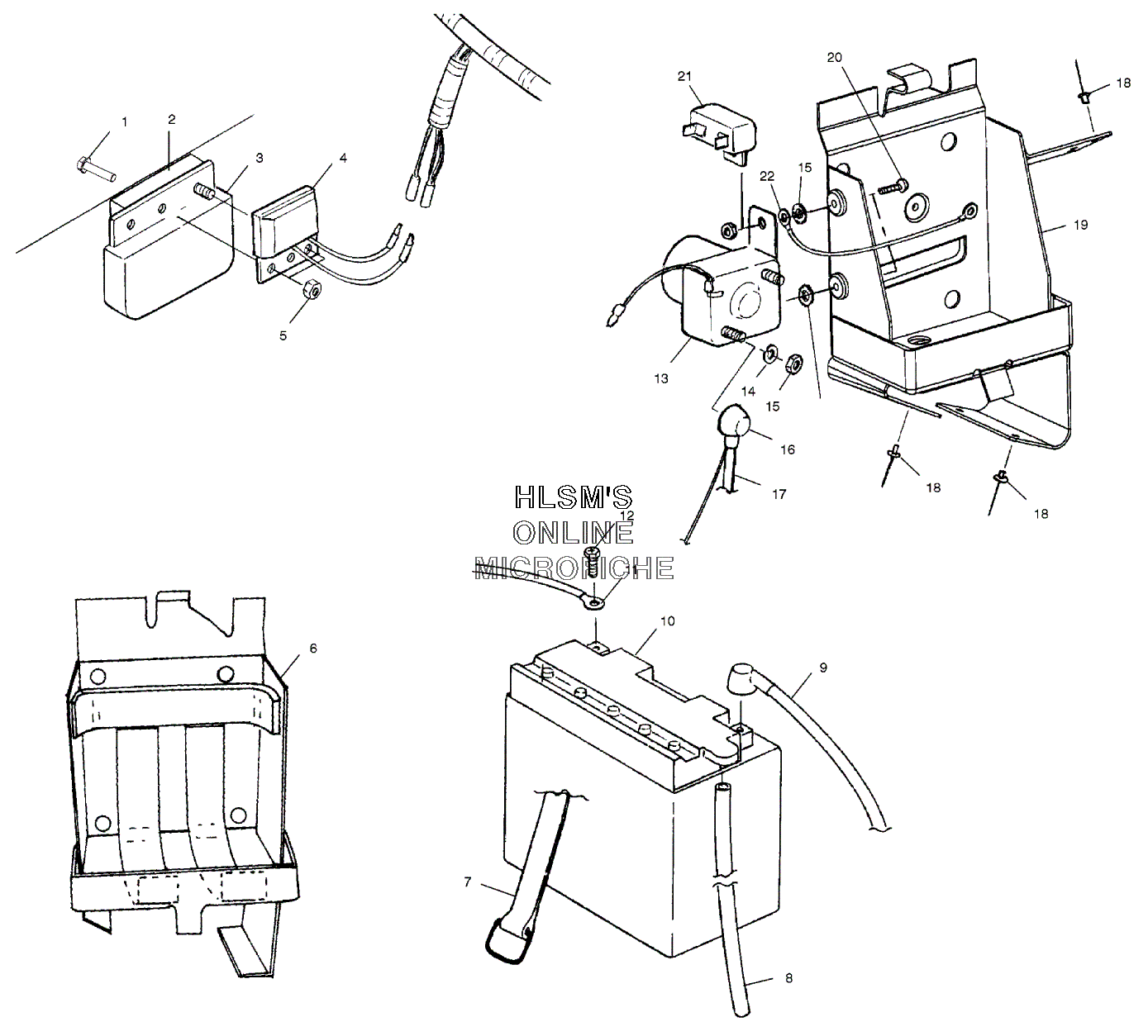 1
2
3
4
5
21
20
18
22
15
19
13
14
15
16
17
18
18
HLSM'S
ONLINE
MICROFICHE
12
11
10
9
6
7
8