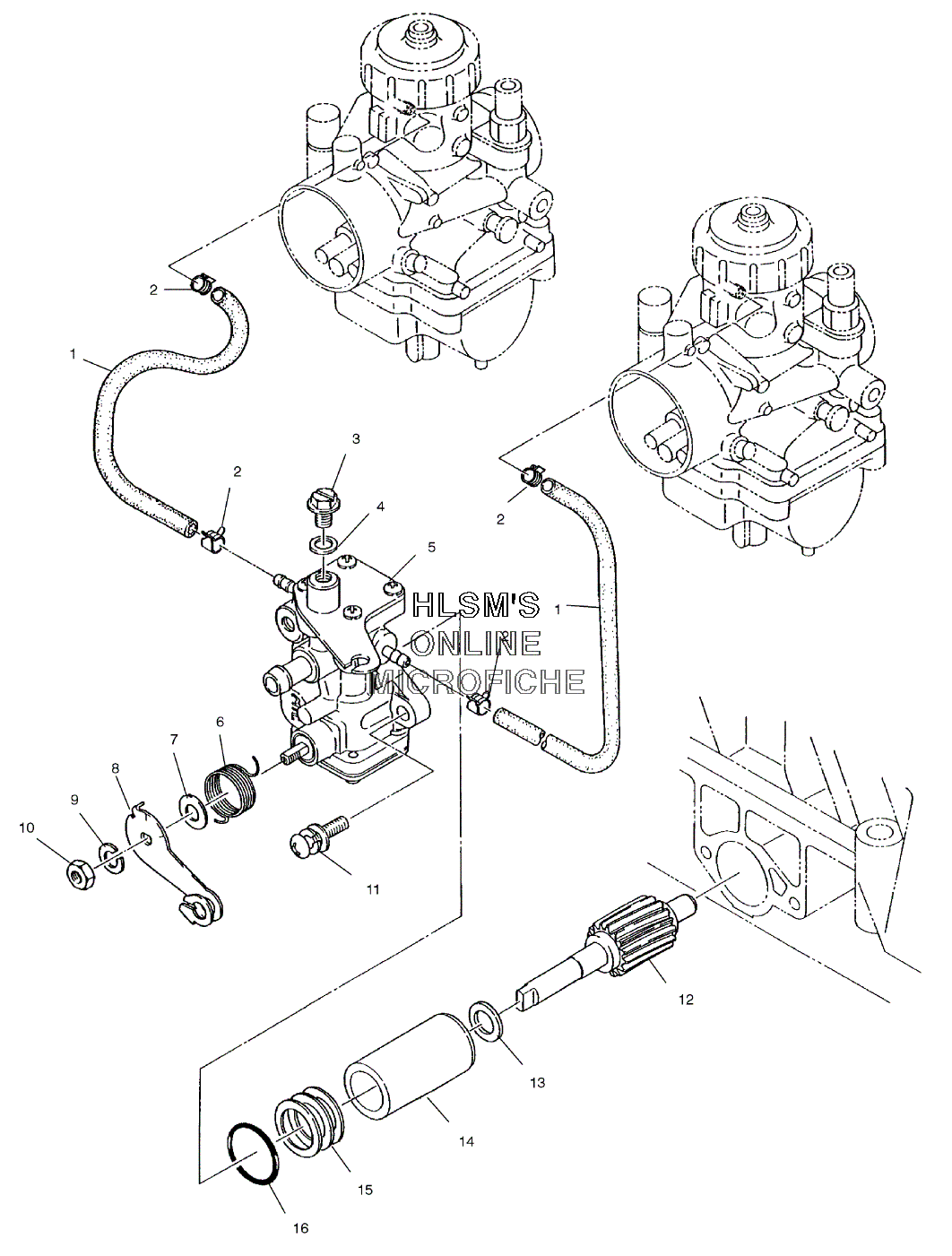 2
1
3
2
4
5
HLSM'S
ONLINE
MICROFICHE
2
1
2
6
7
8
9
10
11
12
13
14
15
16