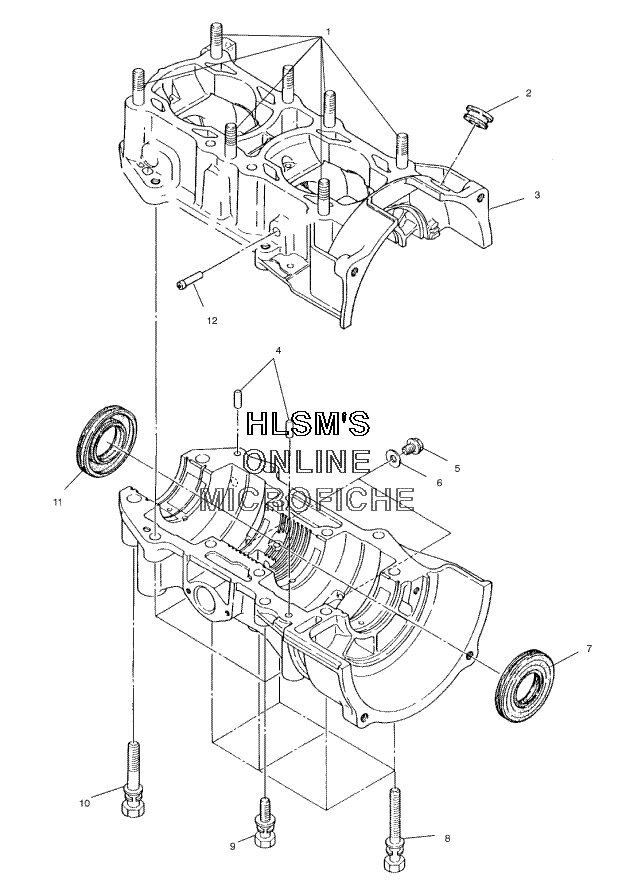 1
2
3
12
4
HLSM'S
ONLINE
MICROFICHE
5
6
11
7
10
9
8