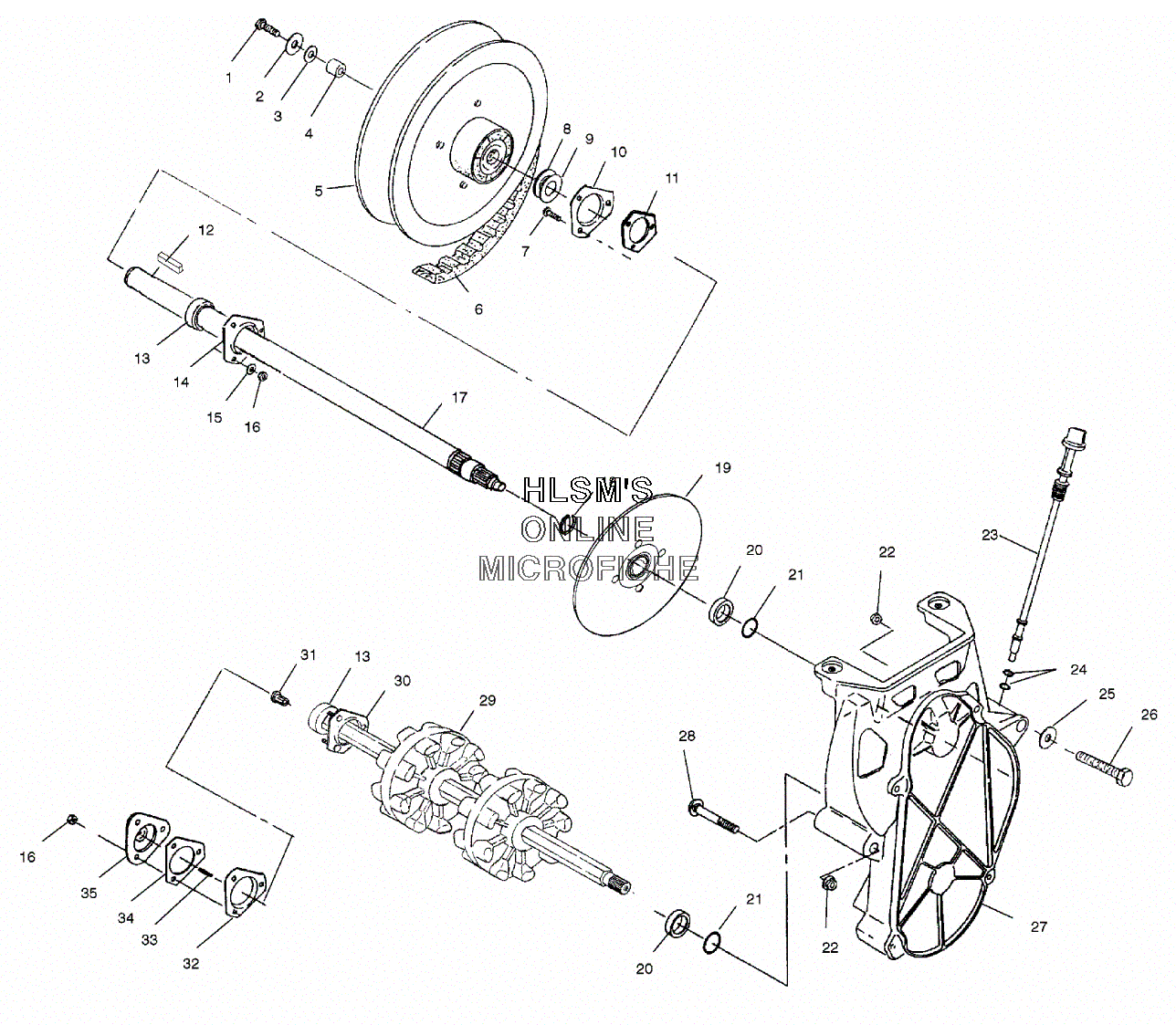 1
2
3
4
5
8
9
10
11
7
6
12
13
14
15
16
17
HLSM'S
ONLINE
MICROFICHE
19
20
21
22
23
24
25
26
31
13
30
29
28
16
35
34
33
32
20
21
22
27