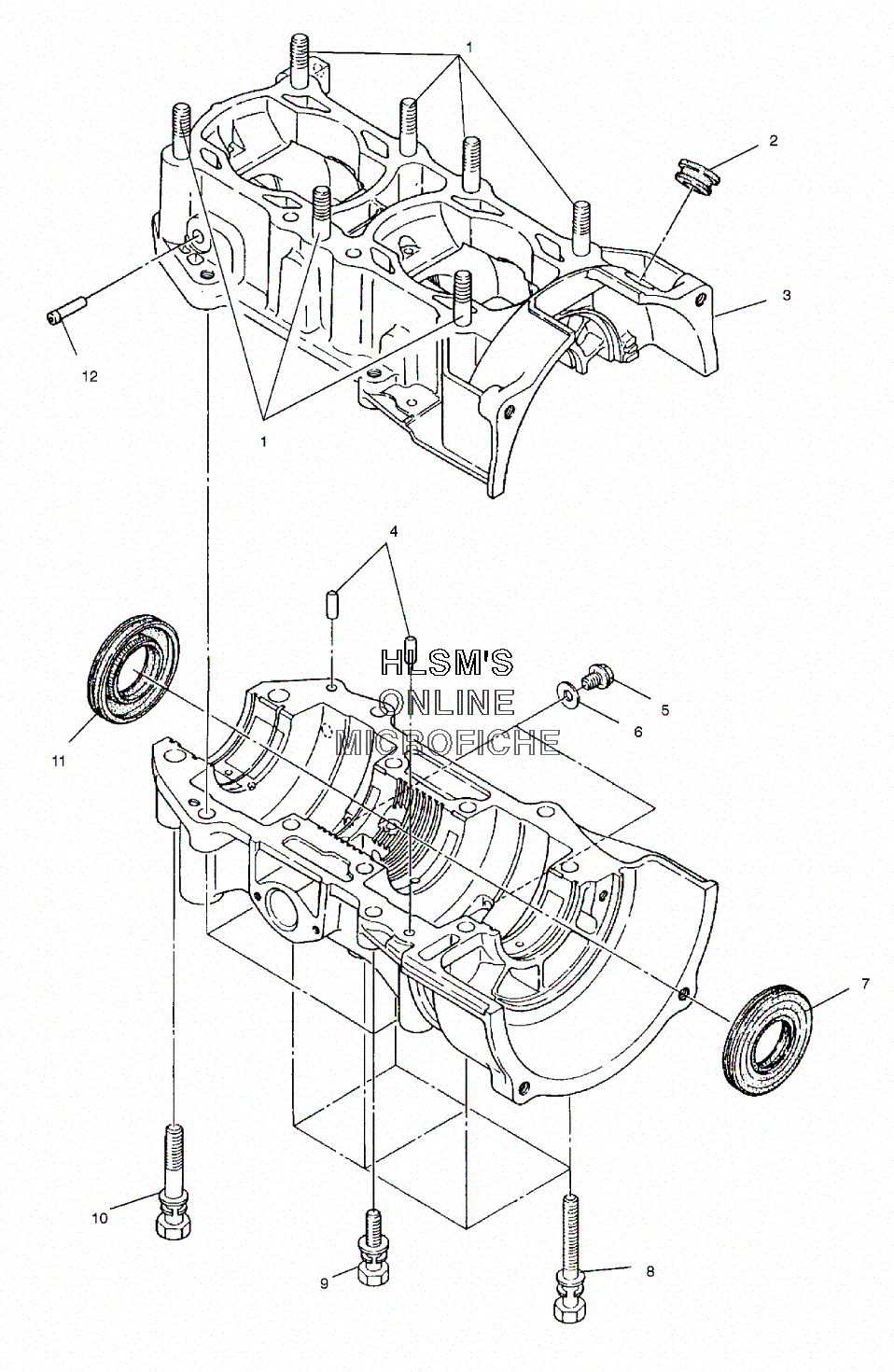 1
2
3
12
1
4
HLSM'S
ONLINE
MICROFICHE
5
6
11
7
10
9
8