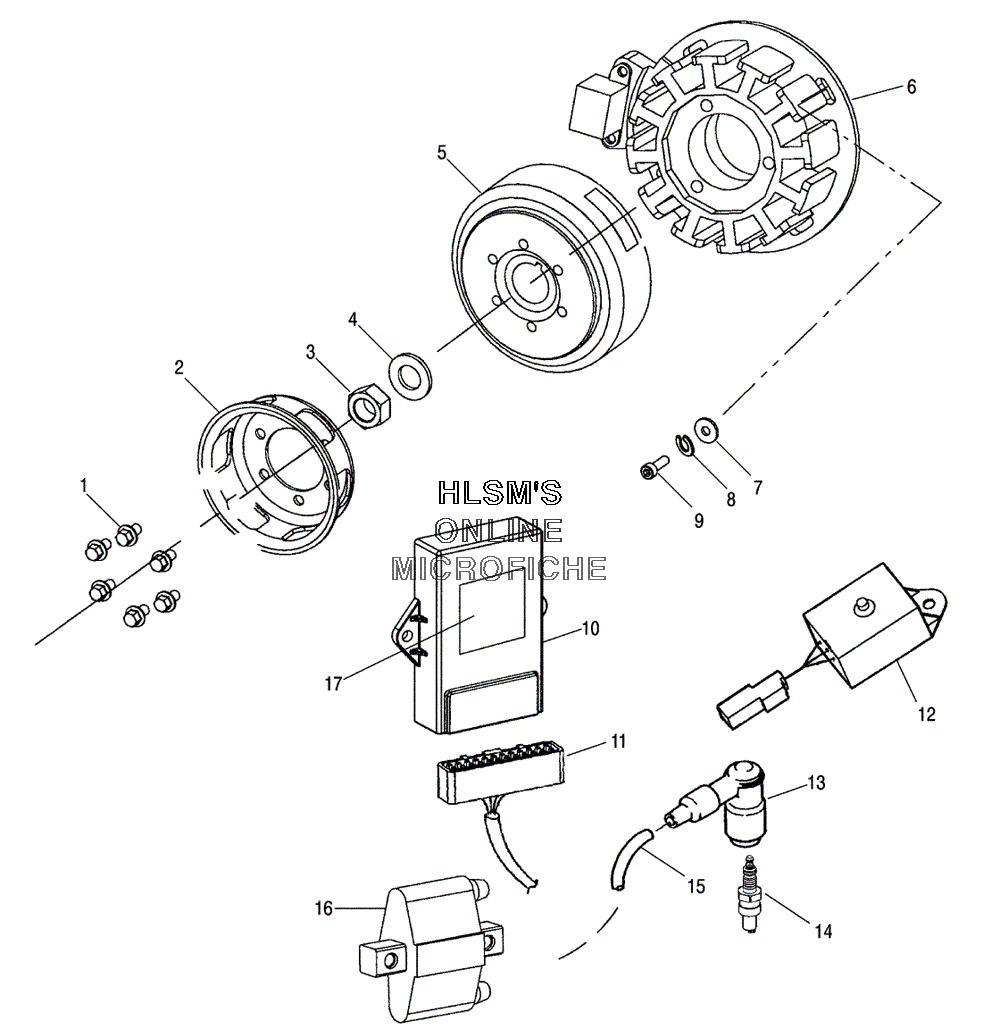 6

5

4

3

2

1

7

8

9

HLSM'S
ONLINE
MICROFICHE

10

17

12

11

13

15

14

16