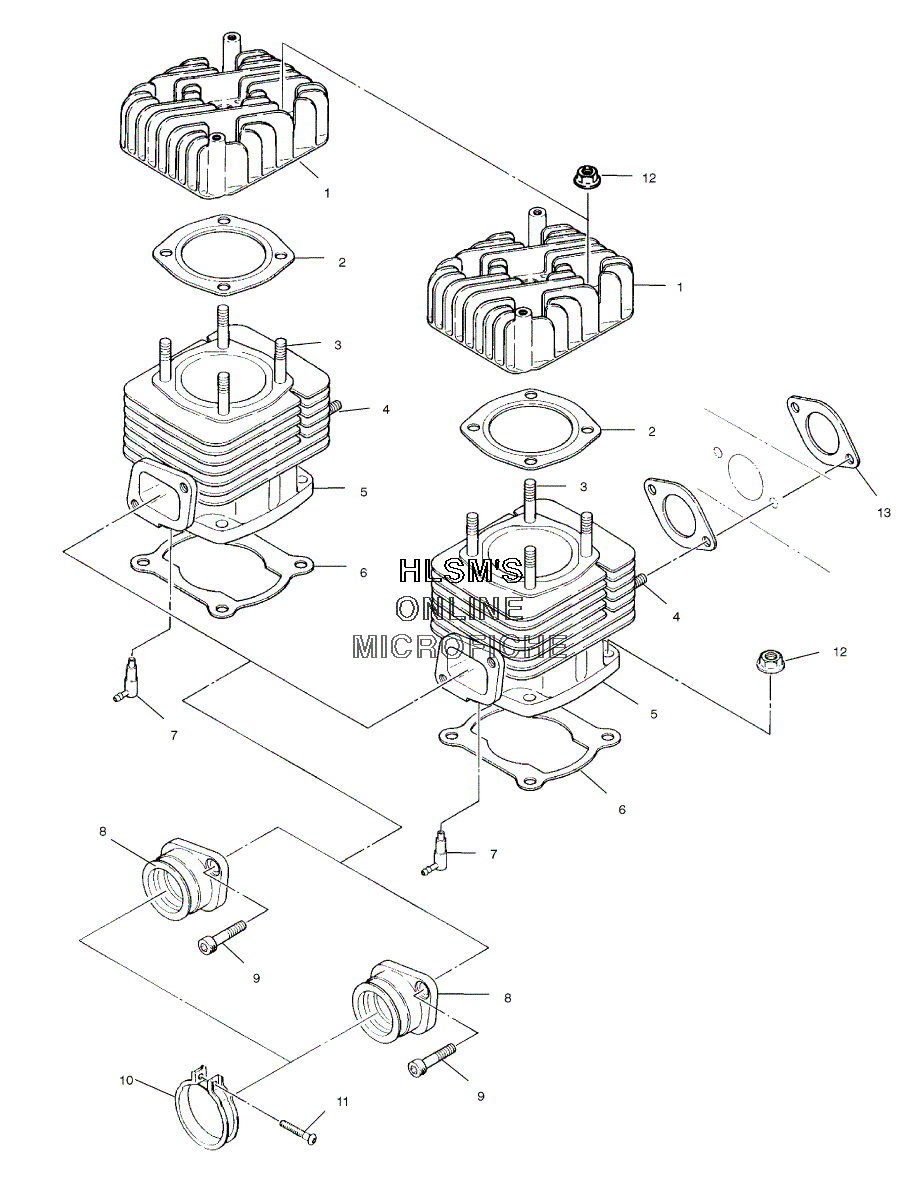 1
12
2
1
3
4
2
5
3
13
6
HLSM'S
ONLINE
MICROFICHE
4
12
7
5
6
8
7
9
8
10
11
9