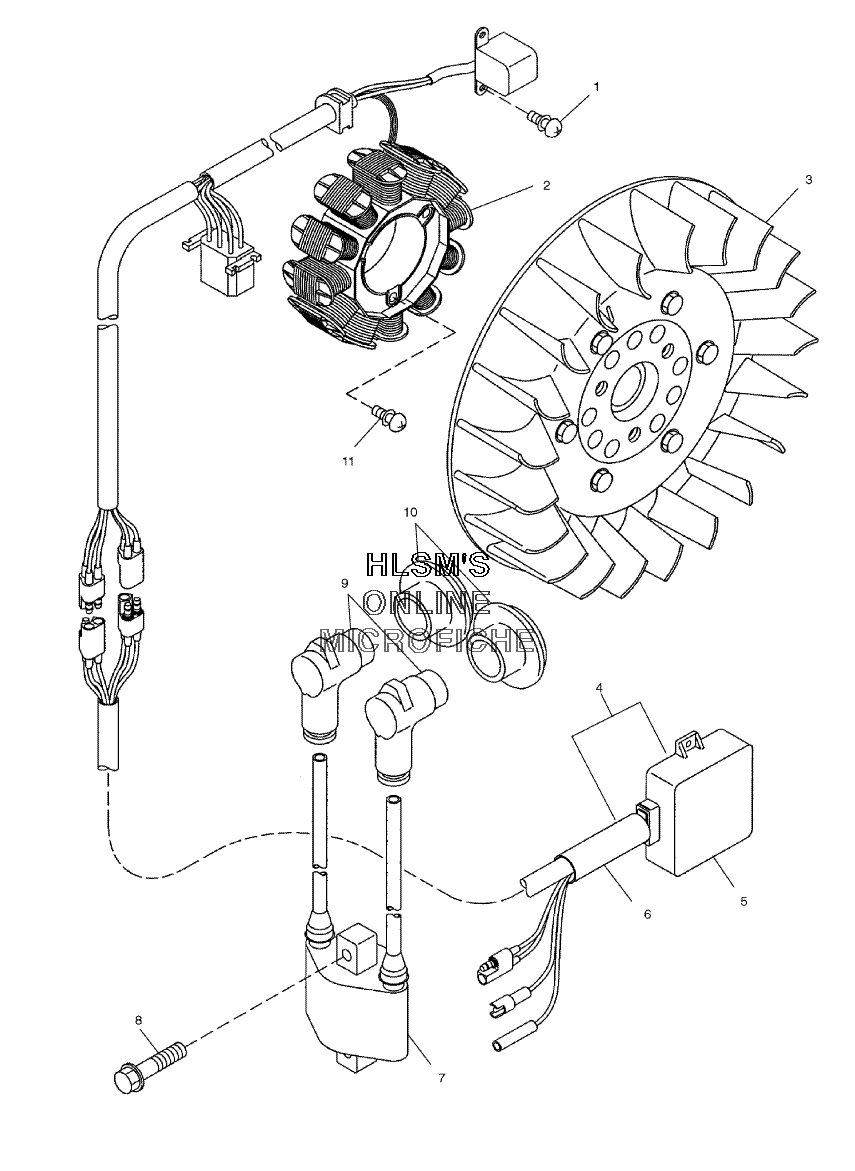 1
2
3
11
10
HLSM'S
ONLINE
MICROFICHE
9
4
5
6
8
7