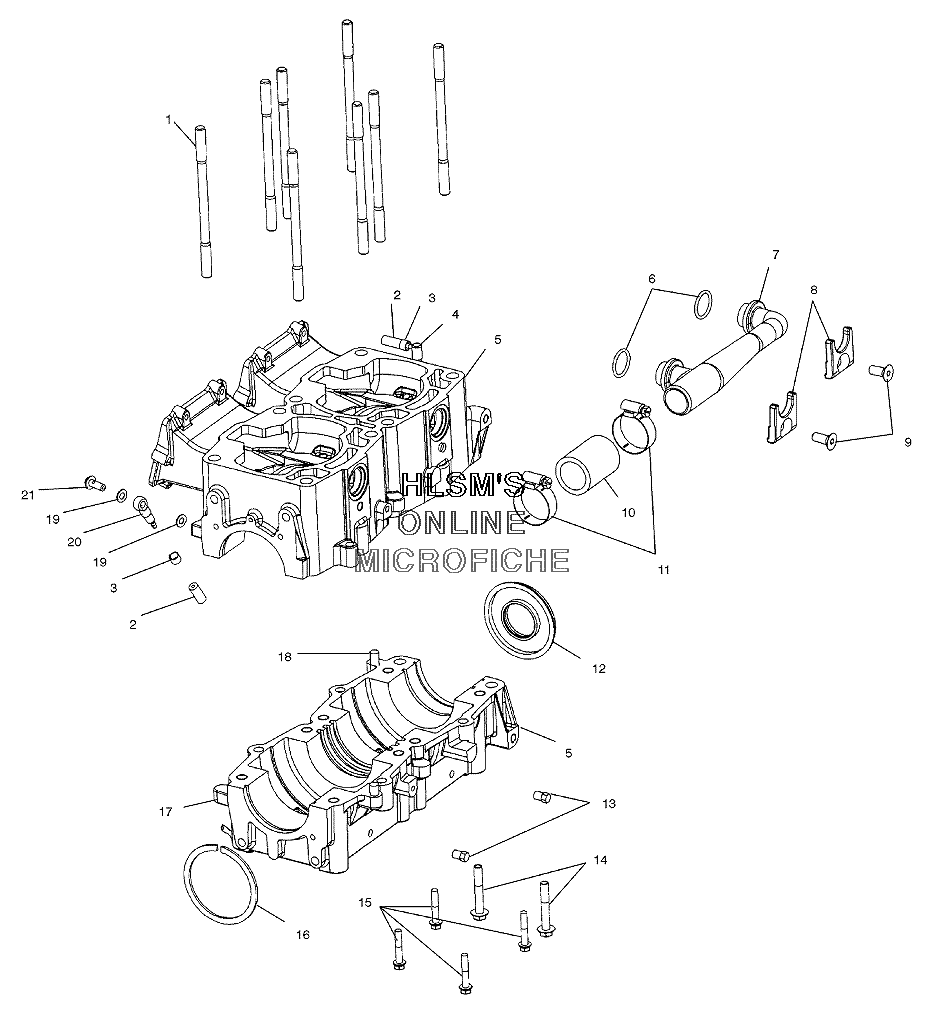 1
2
3
4
5
6
7
8
9
10
11
21
19
20
19
3
2
HLSM'S
ONLINE
MICROFICHE
12
18
5
17
13
14
15
16