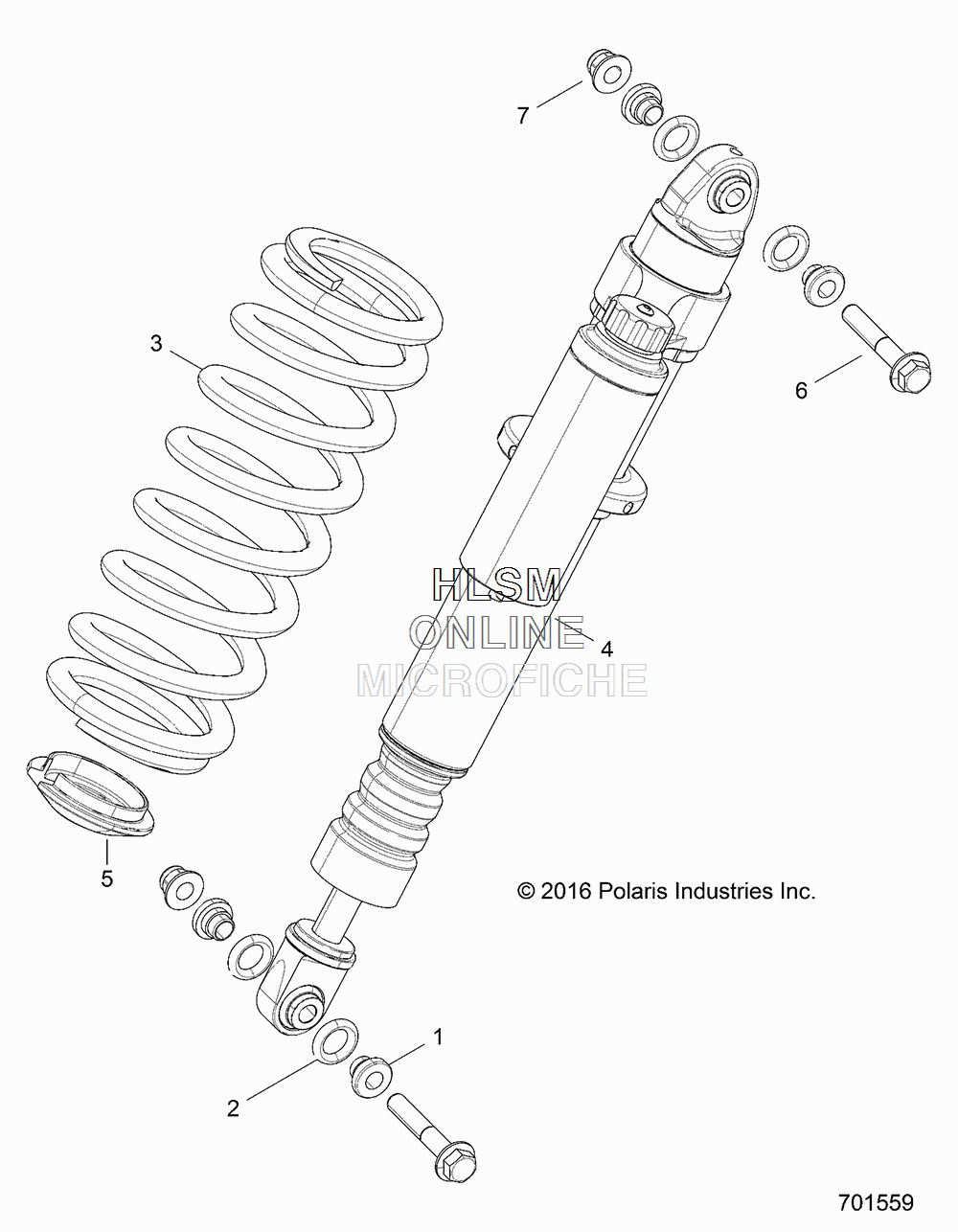 7

3

6

HLSM
ONLINE
MICROFICHE

4

5

© 2016 Polaris Industries Inc.

1

2

701559