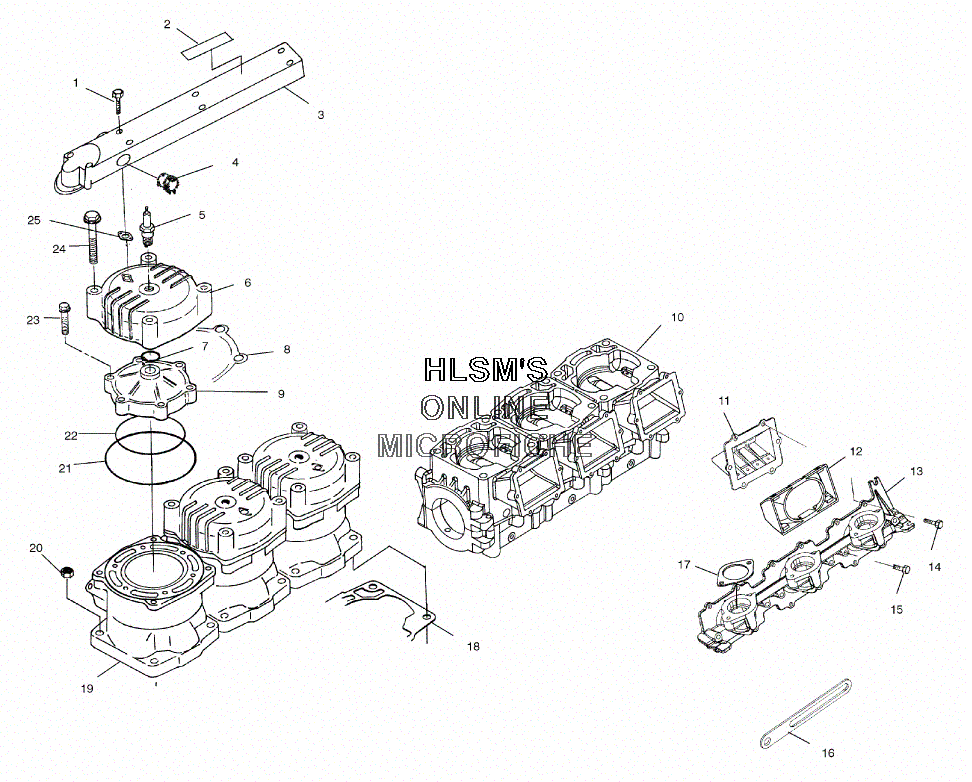 2
1
3
4
25
5
24
6
23
7
8
9
22
21
20
19
18
10
HLSM'S
ONLINE
MICROFICHE
11
12
13
14
15
17
16