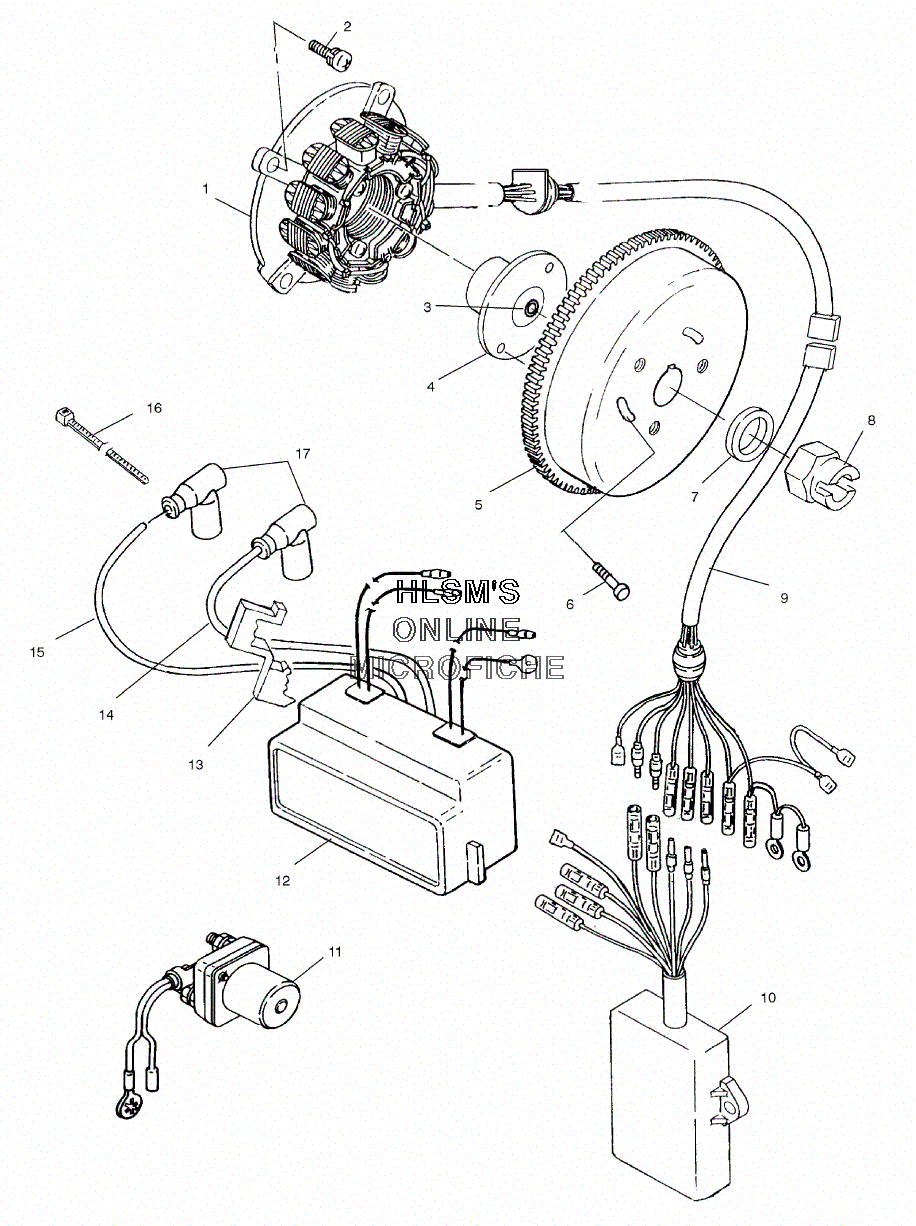 2
1
3
4
16
17
5
7
8
6
9
HLSM'S
ONLINE
MICROFICHE
15
14
13
12
11
10