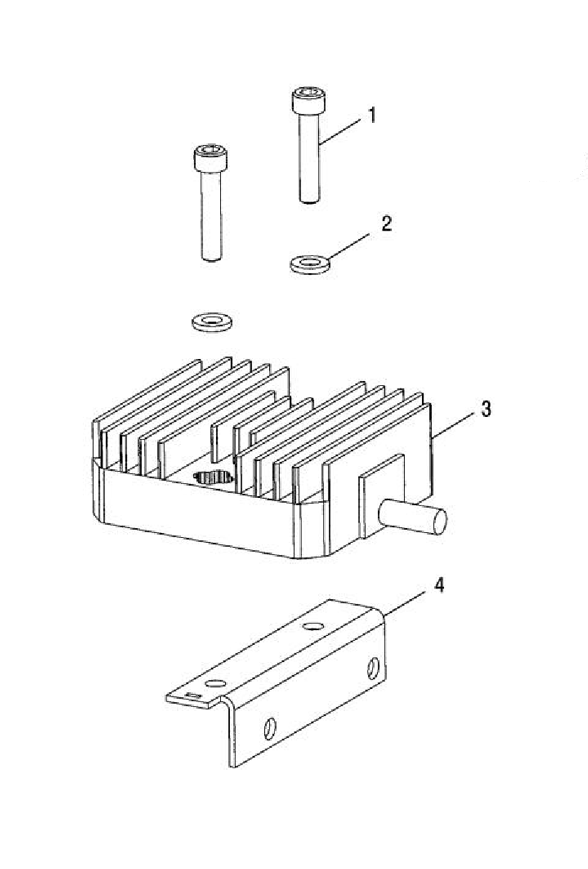 1
2
3
4