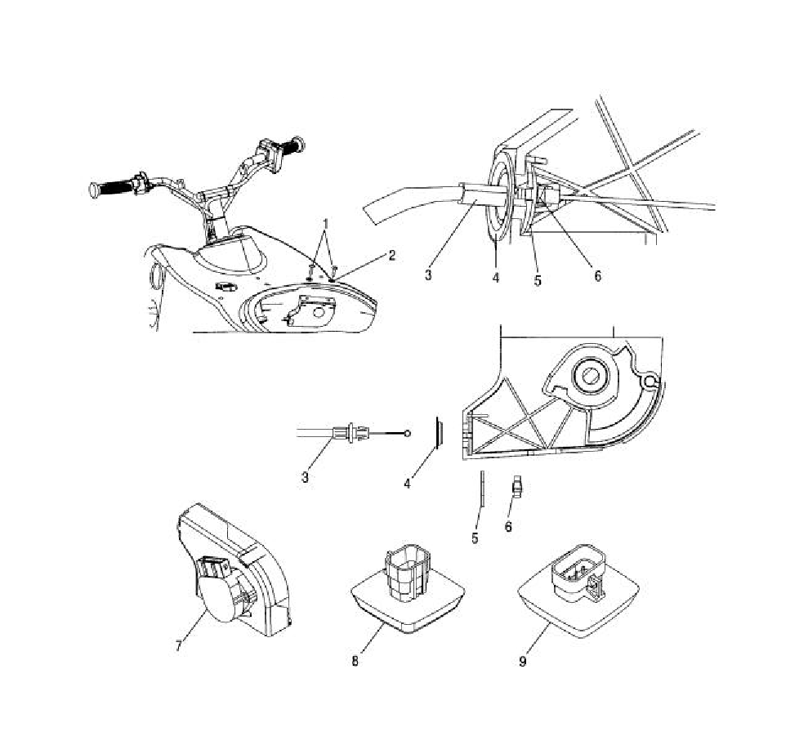 1
2
3
4
5
6
3
4
5
6
7
8
9