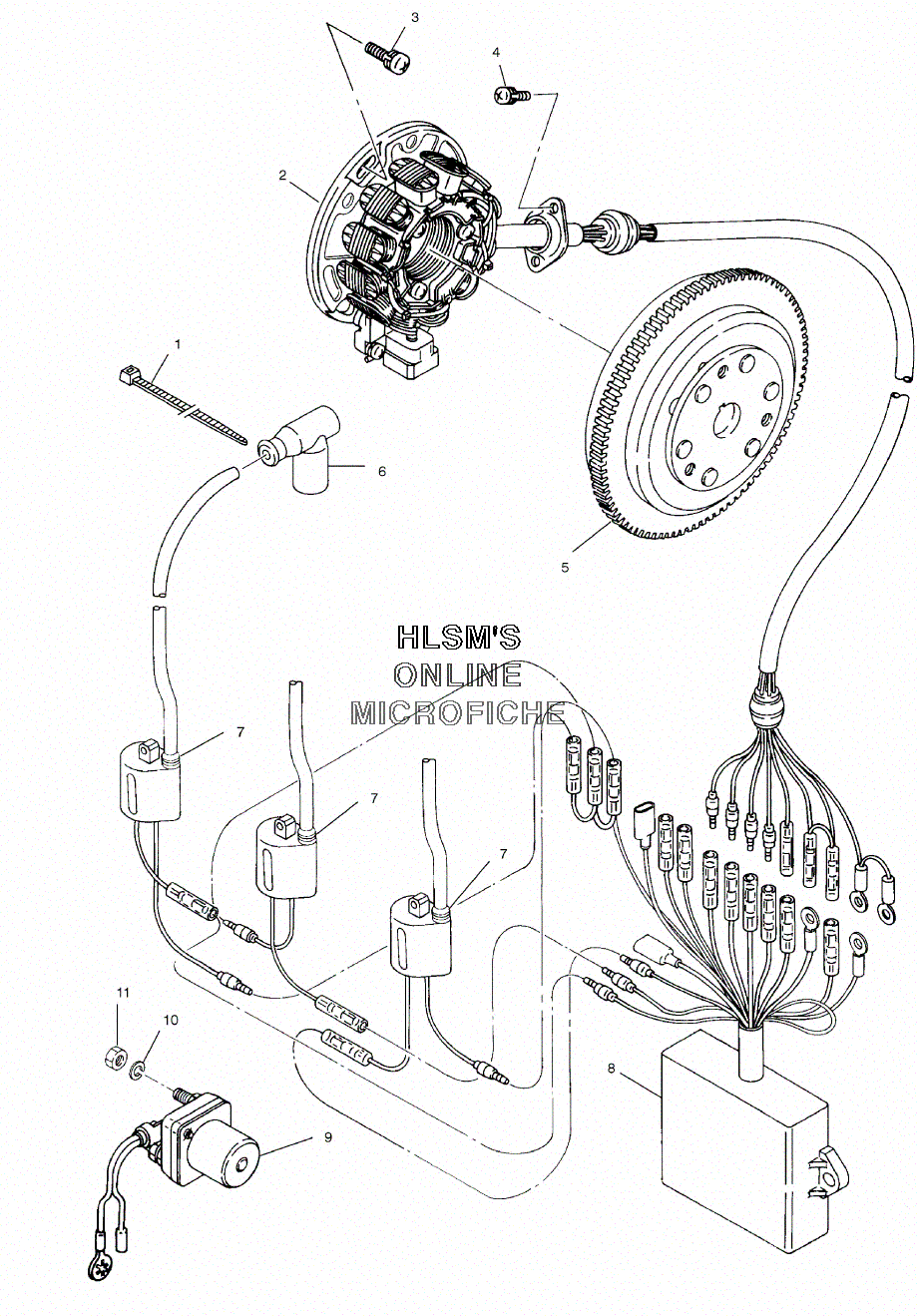 3

4

2

1

6

5

HLSM'S
ONLINE
MICROFICHE

7

7

7

11

10

8

9