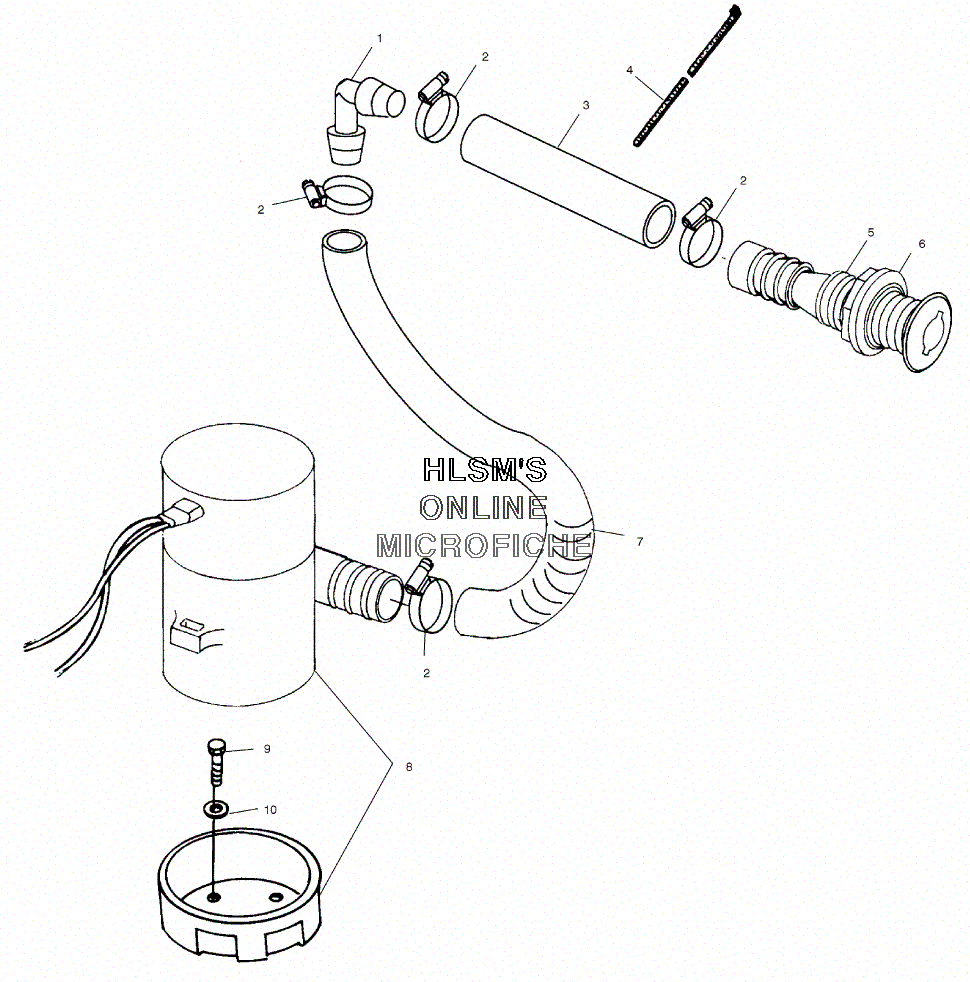 1
2
4
3
2
2
5
6
HLSM'S
ONLINE
MICROFICHE
7
2
9
8
10