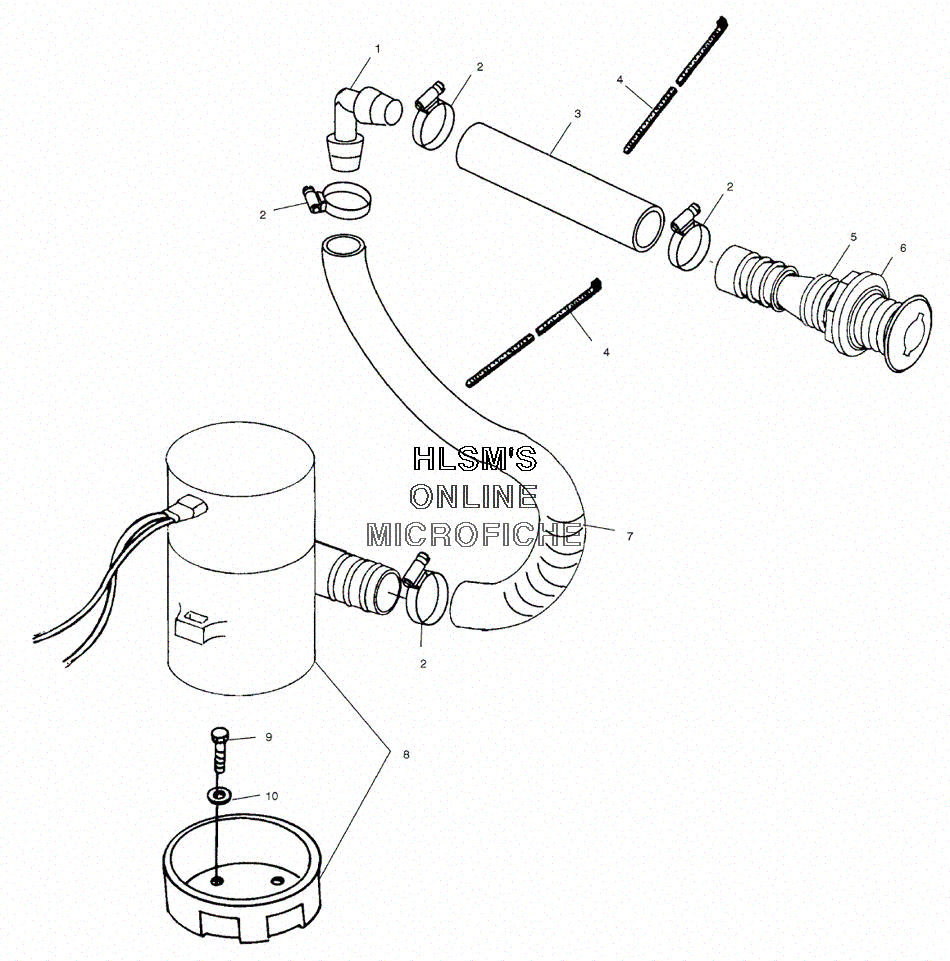 1
2
4
3
2
2
5
6
4
HLSM'S
ONLINE
MICROFICHE
7
2
9
8
10