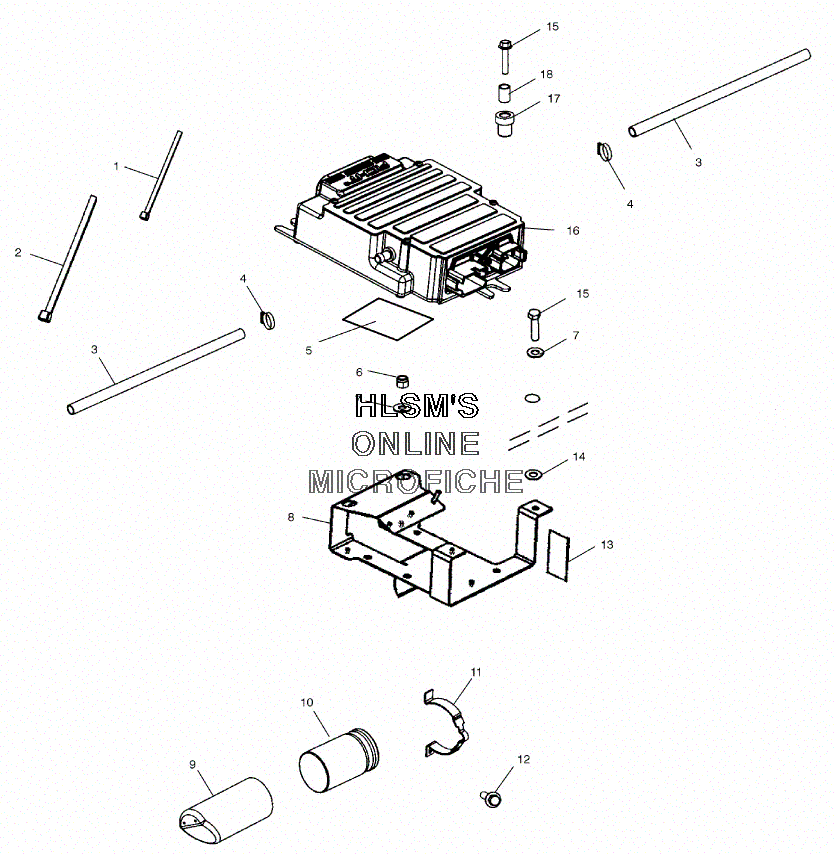 15
18
17
3
4
1
16
2
4
15
7
5
3
6
HLSM'S
ONLINE
MICROFICHE
14
8
13
11
10
12
9