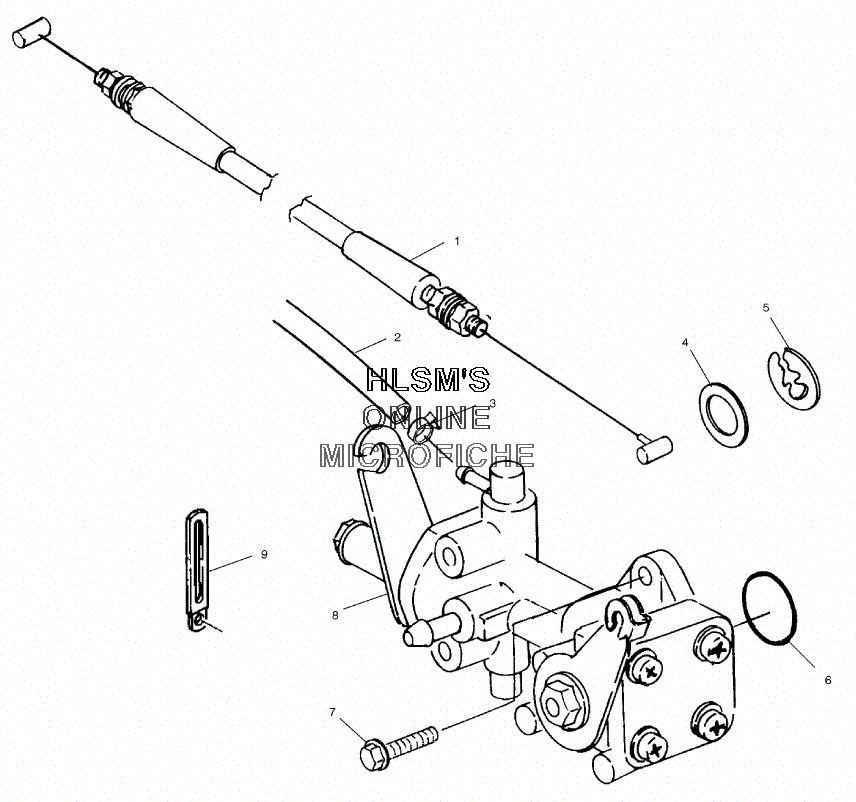 1

2

HLSM'S
ONLINE
MICROFICHE

3

4

5

9

8

6

7