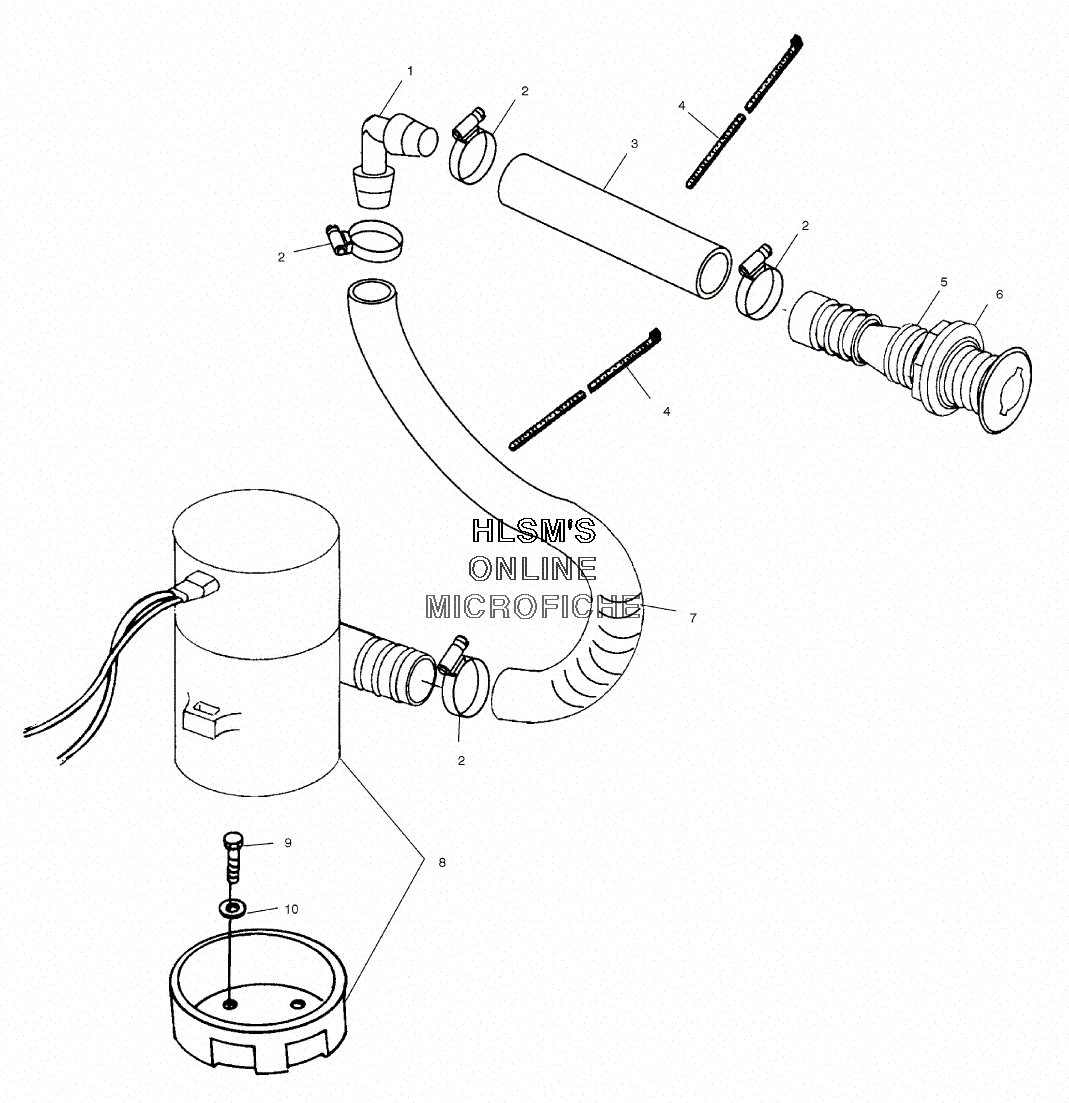 1
2
4
3
2
2
5
6
4
HLSM'S
ONLINE
MICROFICHE
7
2
9
8
10