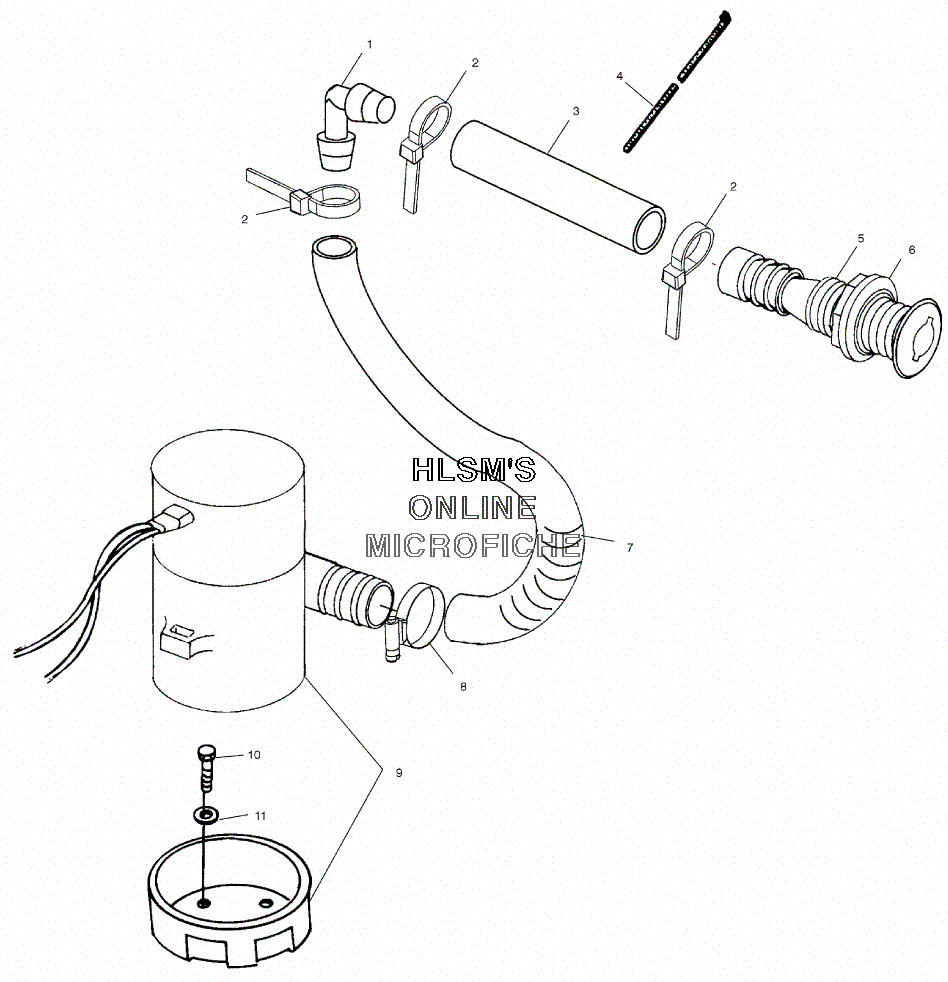 1
2
4
3
2
2
5
6
HLSM'S
ONLINE
MICROFICHE
7
8
10
9
11