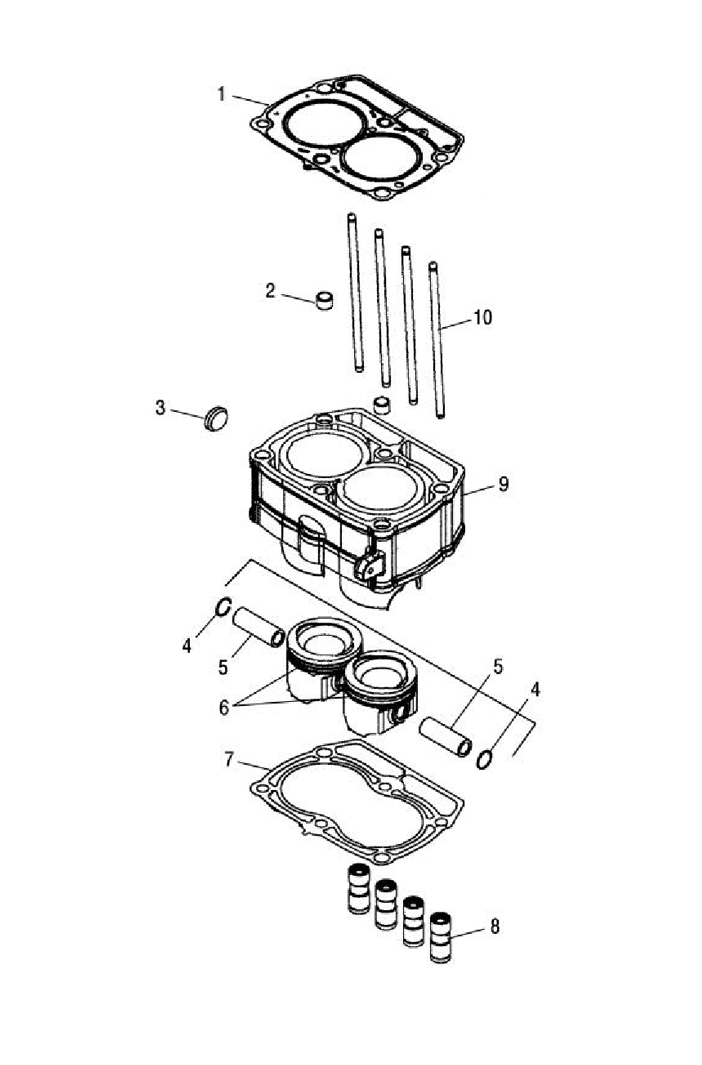 1
2
10
3
9
4
5
6
5
4
7
8