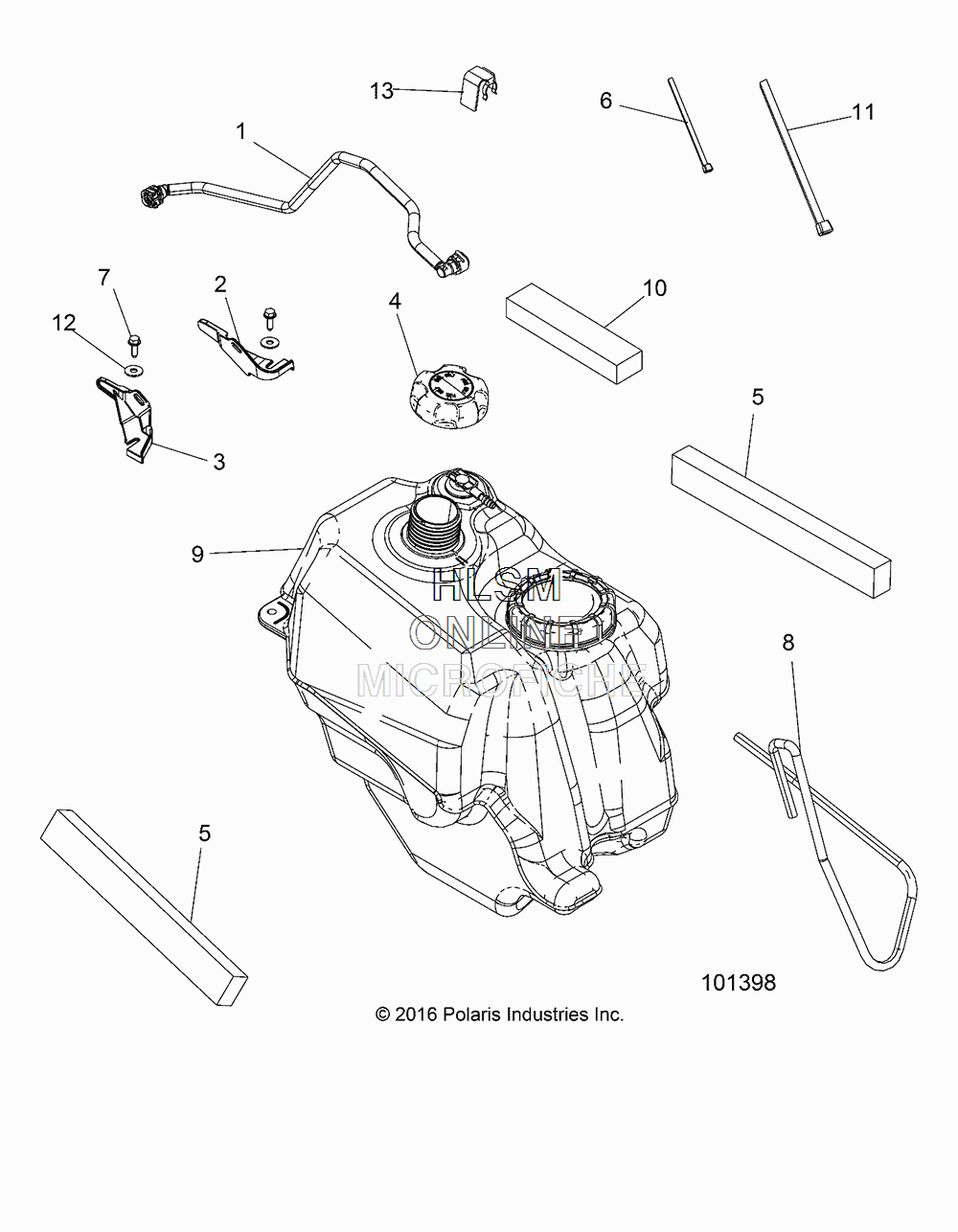 13

6

11

1

7

2

12

4

10

3

5

9

HLSM
ONLINE
MICROFICHE

8

5

101398

© 2016 Polaris Industries Inc.