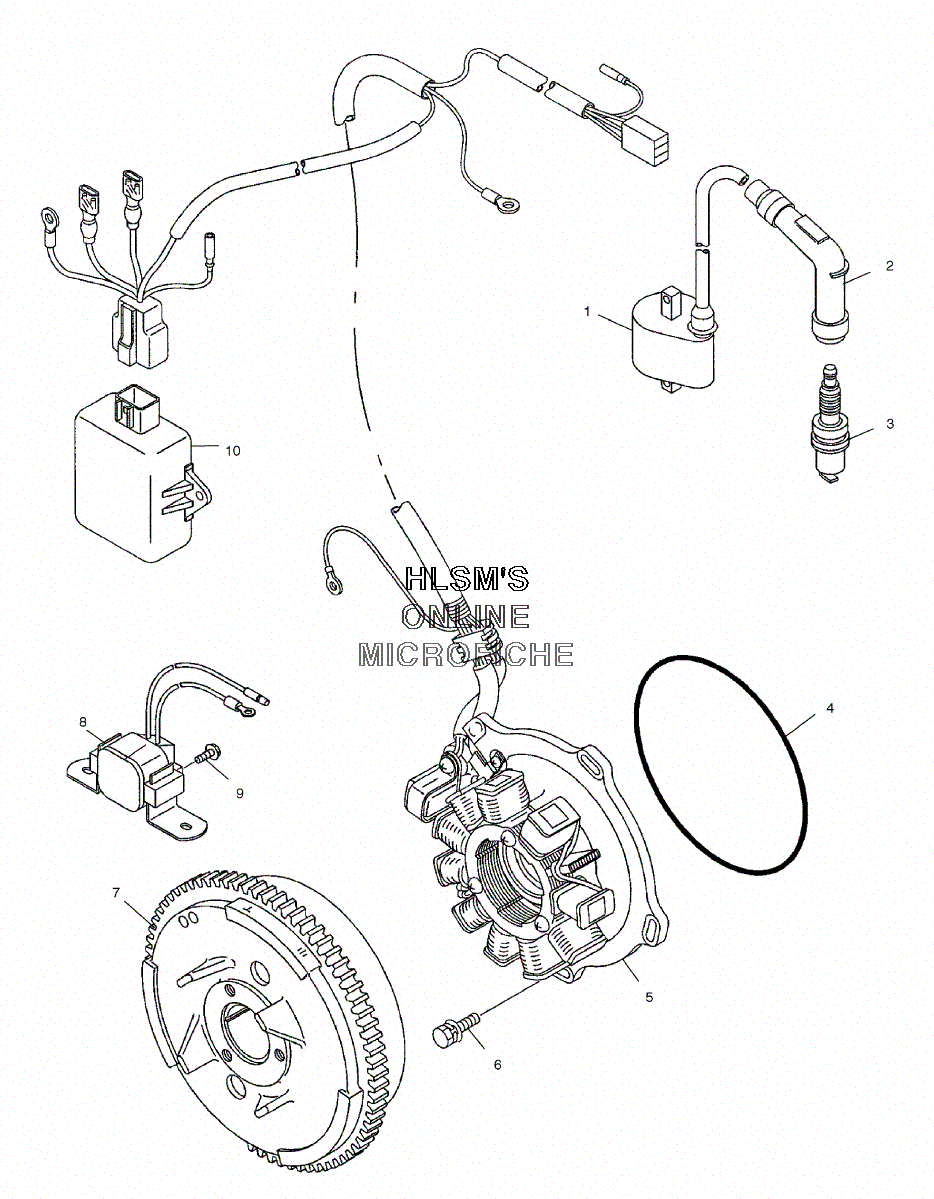 2

1

3

10

HLSM'S
ONLINE
MICROFICHE

4

8

9

7

5

6