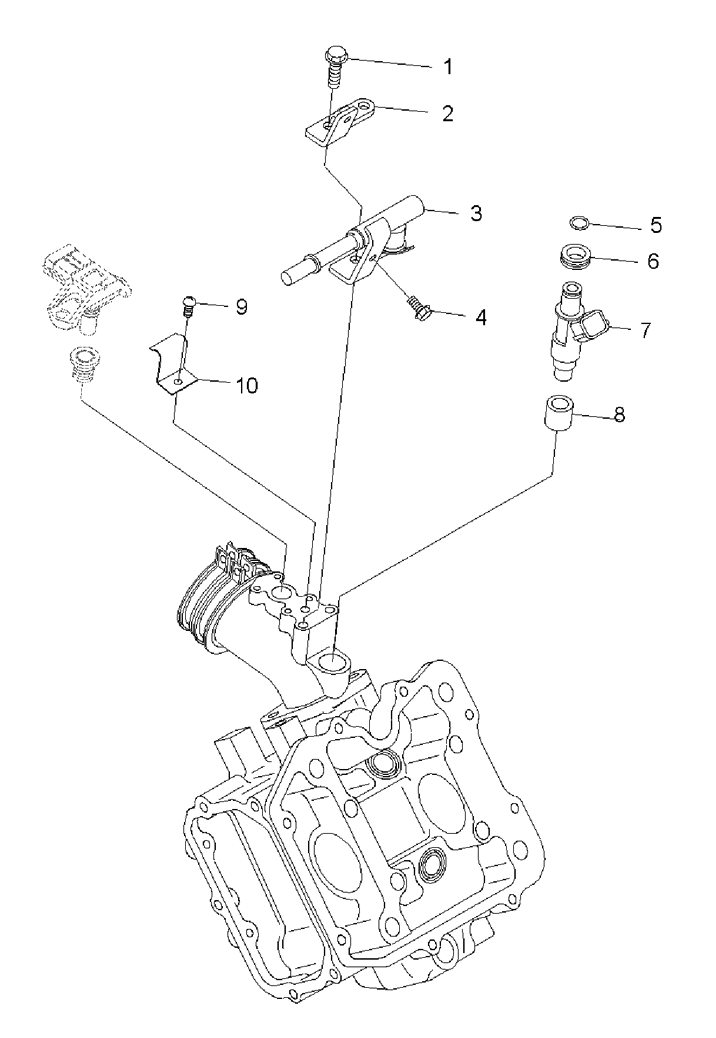 1
2
3
5
6
9
4
7
10
8