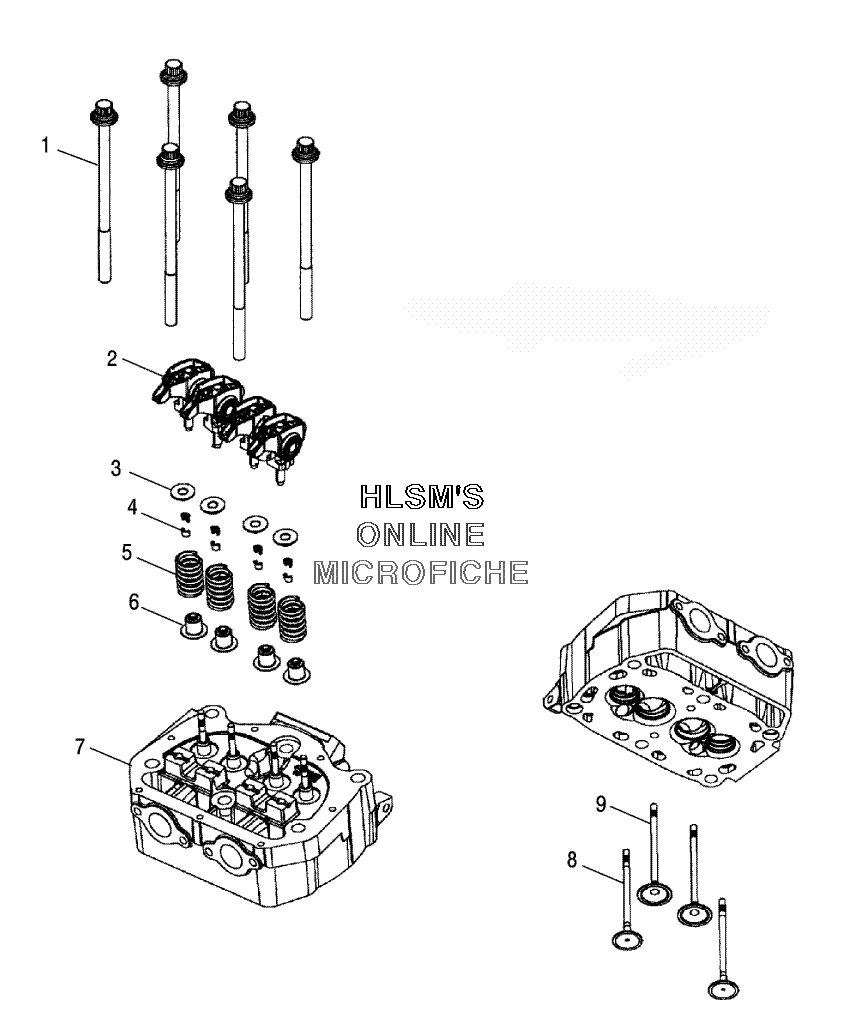 1
2
3
4
5
6
7
HLSM'S
ONLINE
MICROFICHE
9
8