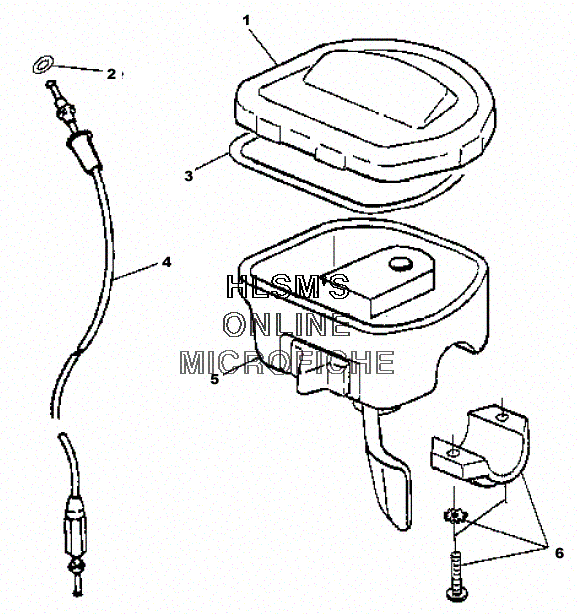 1

2

3

4

HLSM'S
ONLINE
MICROFICHE

5

6