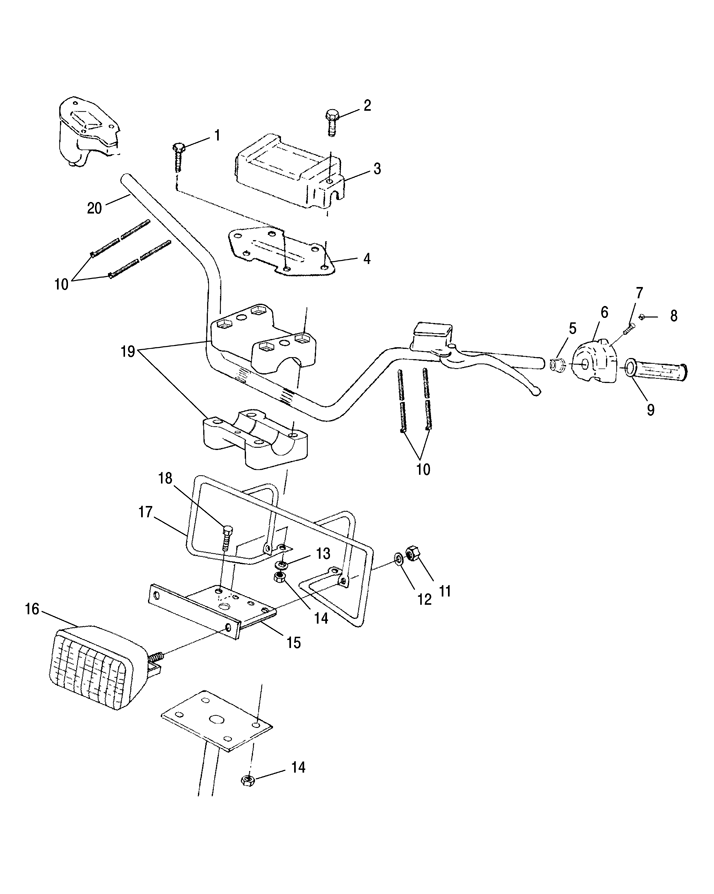 2
1
3
20
4
10
7
6
8
5
19
9
10
18
17
13
11
12
14
16
15
14